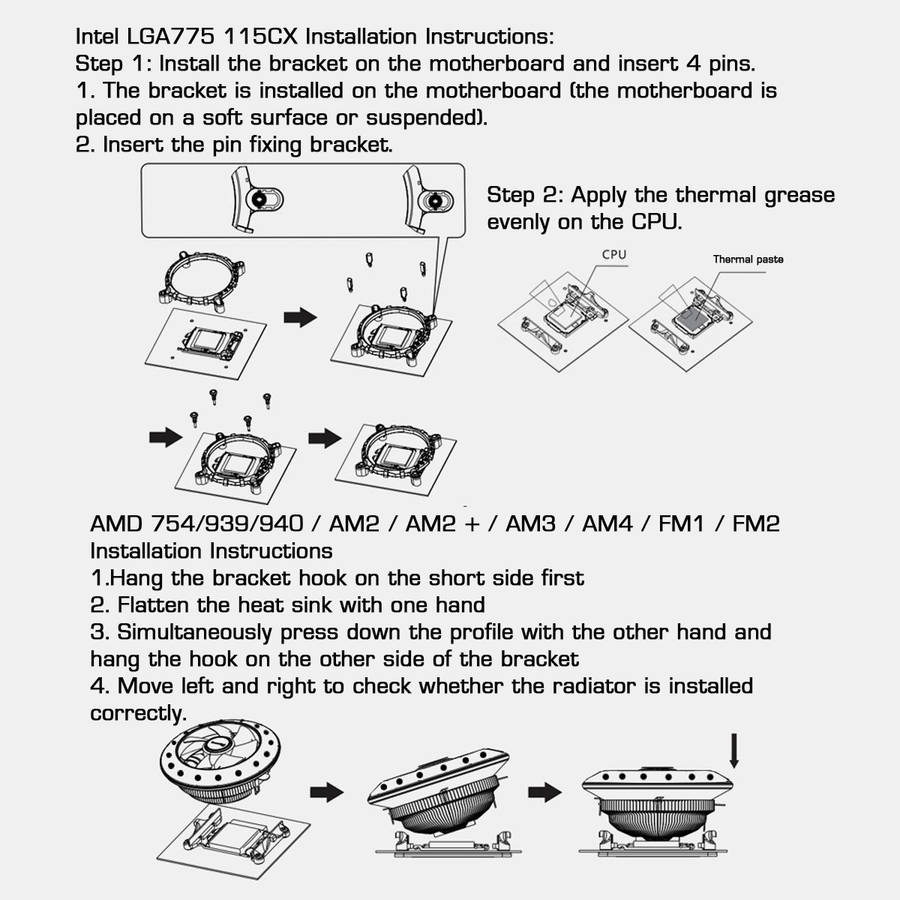 Intel LGA775 115CX Installation Instructions:
Step 1: Install the bracket on the motherboard and insert 4 pins.
1. The bracket is installed on the motherboard (the motherboard is placed on a soft surface or suspended).
2. Insert the pin fixing bracket.

Step 2: Apply the thermal grease evenly on the CPU.

CPU

Thermal paste

AMD 754/939/940 / AM2 / AM2 + / AM3 / AM4 / FM1 / FM2 Installation Instructions
1.Hang the bracket hook on the short side first
2. Flatten the heat sink with one hand
3. Simultaneously press down the profile with the other hand and hang the hook on the other side of the bracket
4. Move left and right to check whether the radiator is installed correctly.