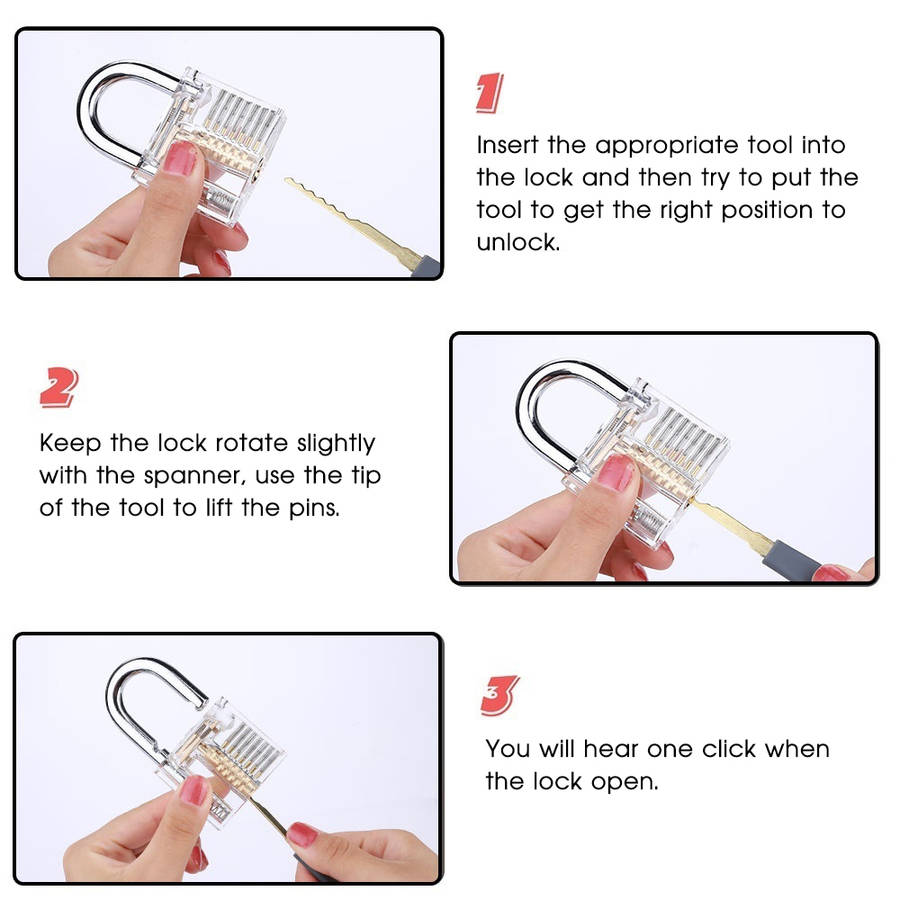 1

Insert the appropriate tool into the lock and then try to put the tool to get the right position to unlock.

2

Keep the lock rotate slightly with the spanner, use the tip of the tool to lift the pins.

3

You will hear one click when the lock open.