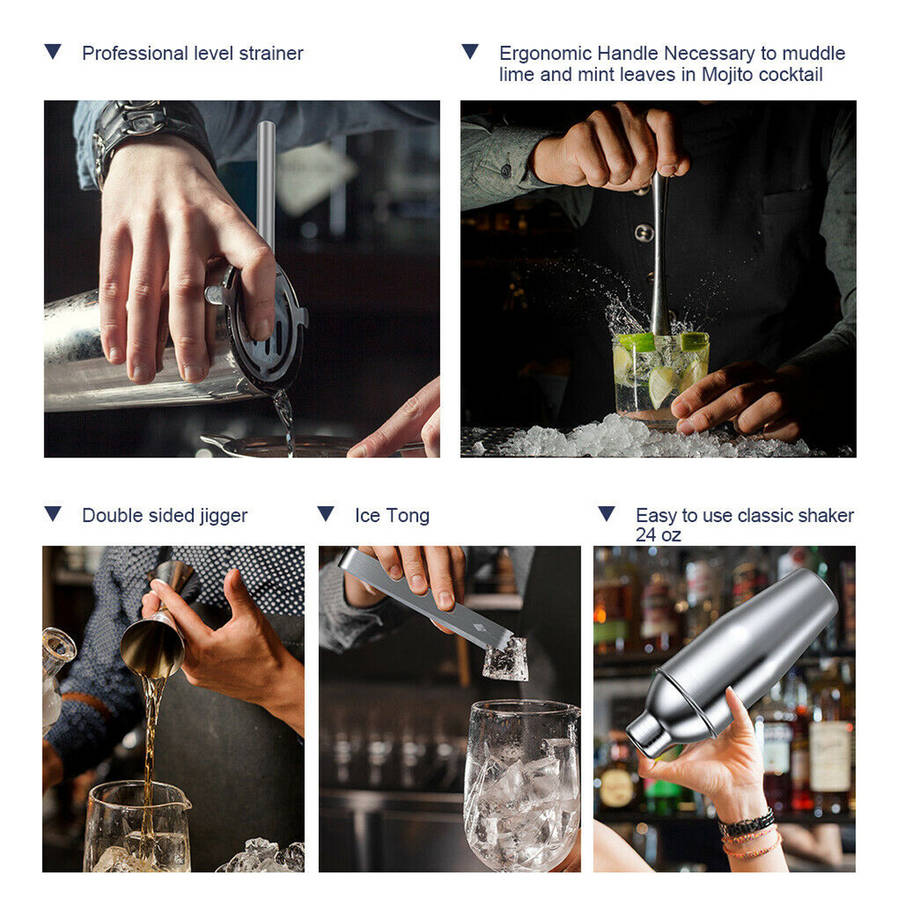 Professional level strainer

Ergonomic Handle Necessary to muddle lime and mint leaves in Mojito cocktail

Double sided jigger

Ice Tong

Easy to use classic shaker 24 oz