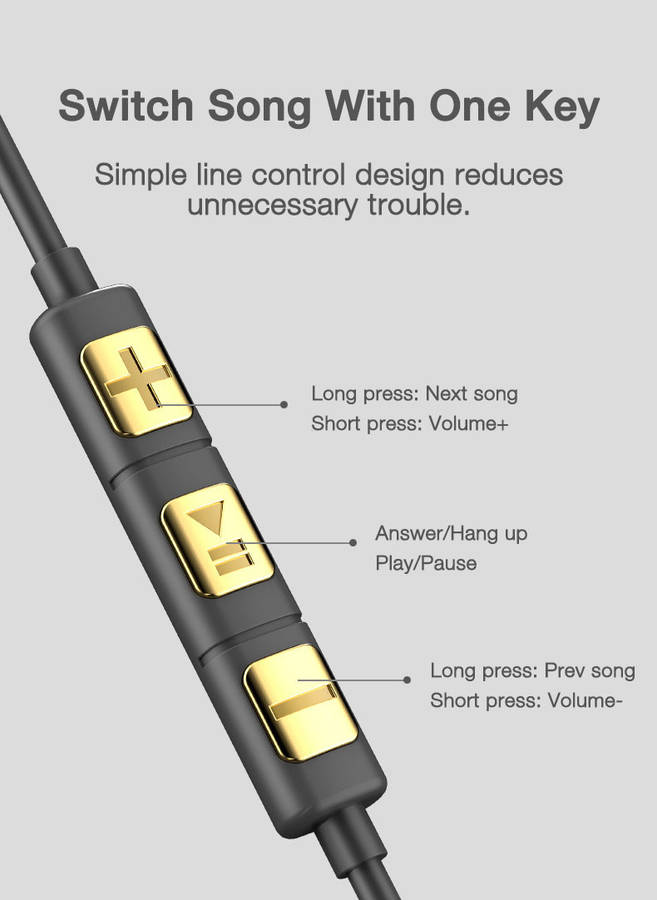 Switch Song With One Key

Simple line control design reduces unnecessary trouble.

Long press: Next song
Short press: Volume+

Answer/Hang up
Play/Pause

Long press: Prev song
Short press: Volume-