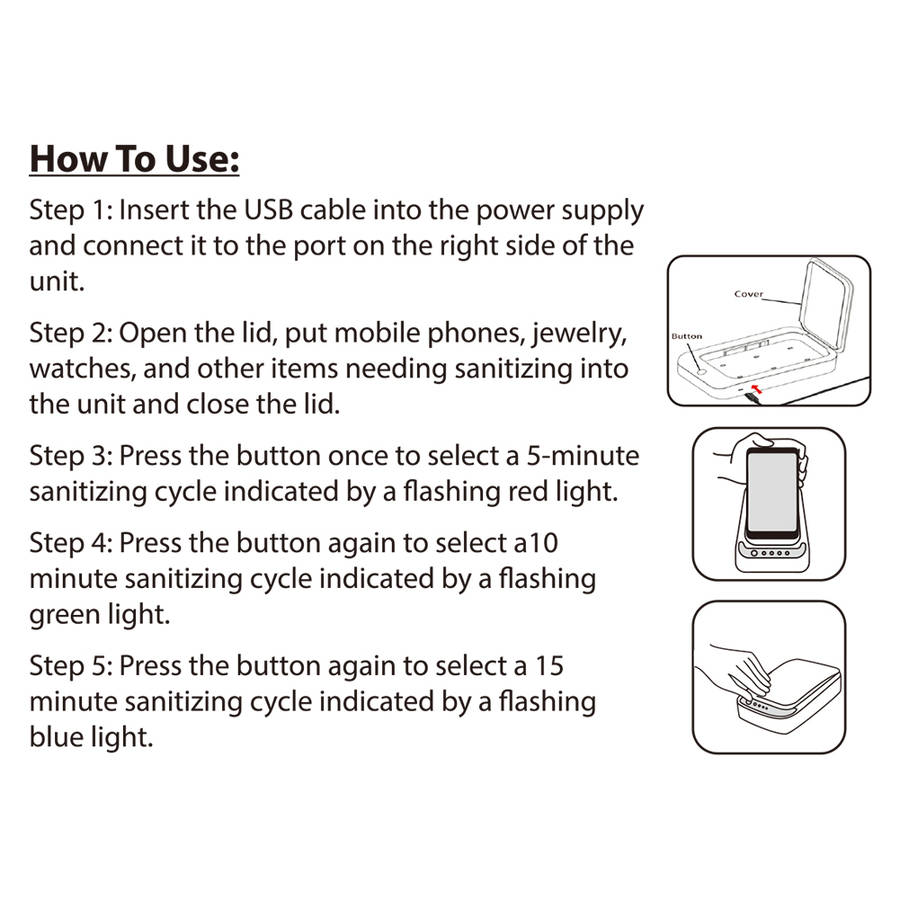 How To Use:

Step 1: Insert the USB cable into the power supply and connect it to the port on the right side of the unit.

Step 2: Open the lid, put mobile phones, jewelry, watches, and other items needing sanitizing into the unit and close the lid.

Step 3: Press the button once to select a 5-minute sanitizing cycle indicated by a flashing red light.

Step 4: Press the button again to select a10 minute sanitizing cycle indicated by a flashing green light.

Step 5: Press the button again to select a 15 minute sanitizing cycle indicated by a flashing blue light.

Cover

Button