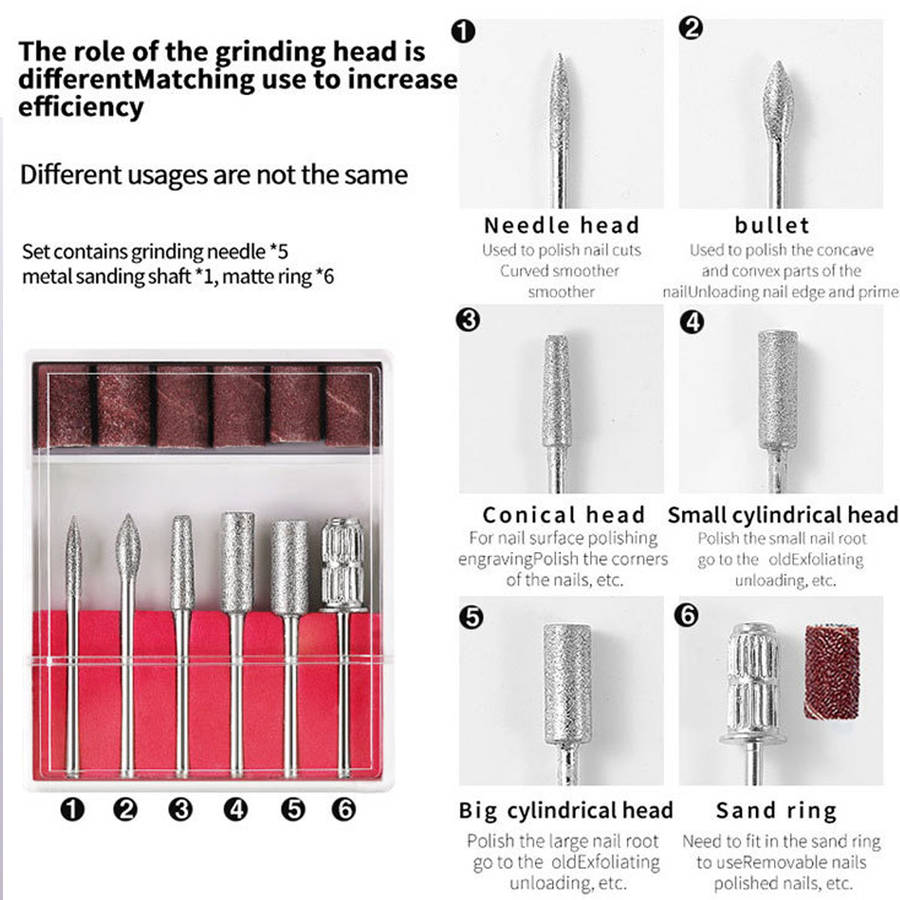 The role of the grinding head is differentMatching use to increase efficiency

Different usages are not the same

Set contains grinding needle *5
metal sanding shaft *1, matte ring *6

❶ ❷ ❸ ❹ ❺ ❻

❶

Needle head
Used to polish nail cuts
Curved smoother
smoother

❷

bullet
Used to polish the concave and convex parts of the nailUnloading nail edge and prime

❸

Conical head
For nail surface polishing engravingPolish the corners of the nails, etc.

❹

Small cylindrical head
Polish the small nail root go to the oldExfoliating unloading, etc.

❺

Big cylindrical head
Polish the large nail root go to the oldExfoliating unloading, etc.

❻

Sand ring
Need to fit in the sand ring to useRemovable nails polished nails, etc.