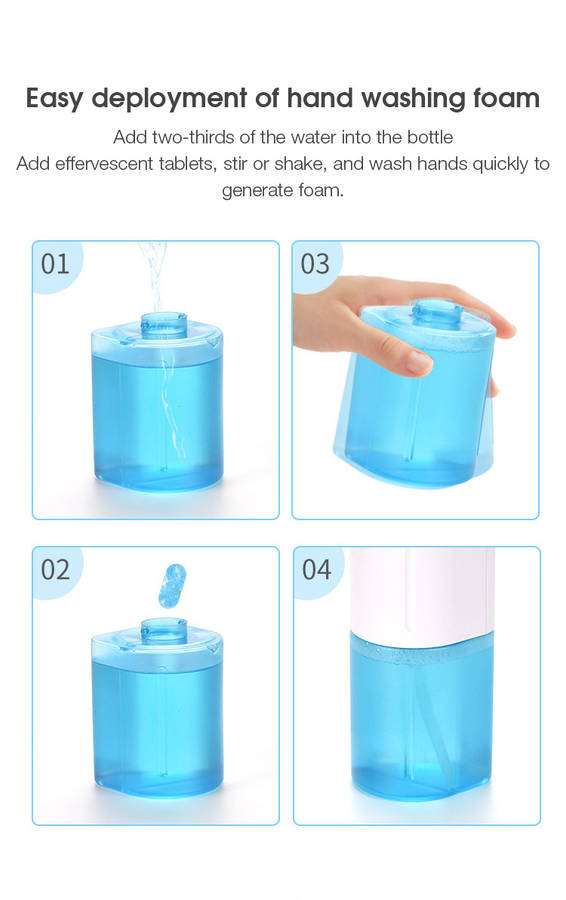 Easy deployment of hand washing foam

Add two-thirds of the water into the bottle
Add effervescent tablets, stir or shake, and wash hands quickly to generate foam.

01

03

02

04