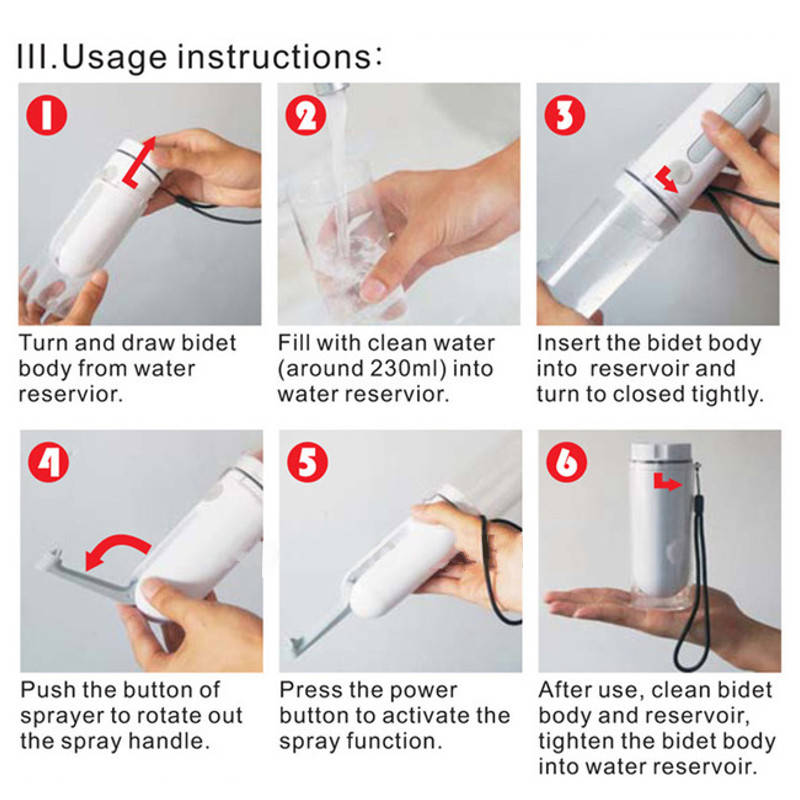 III.Usage instructions:

1

Turn and draw bidet body from water reservior.

2

Fill with clean water (around 230ml) into water reservior.

3

Insert the bidet body into reservoir and turn to closed tightly.

4

Push the button of sprayer to rotate out the spray handle.

5

Press the power button to activate the spray function.

6

After use, clean bidet body and reservoir, tighten the bidet body into water reservoir.