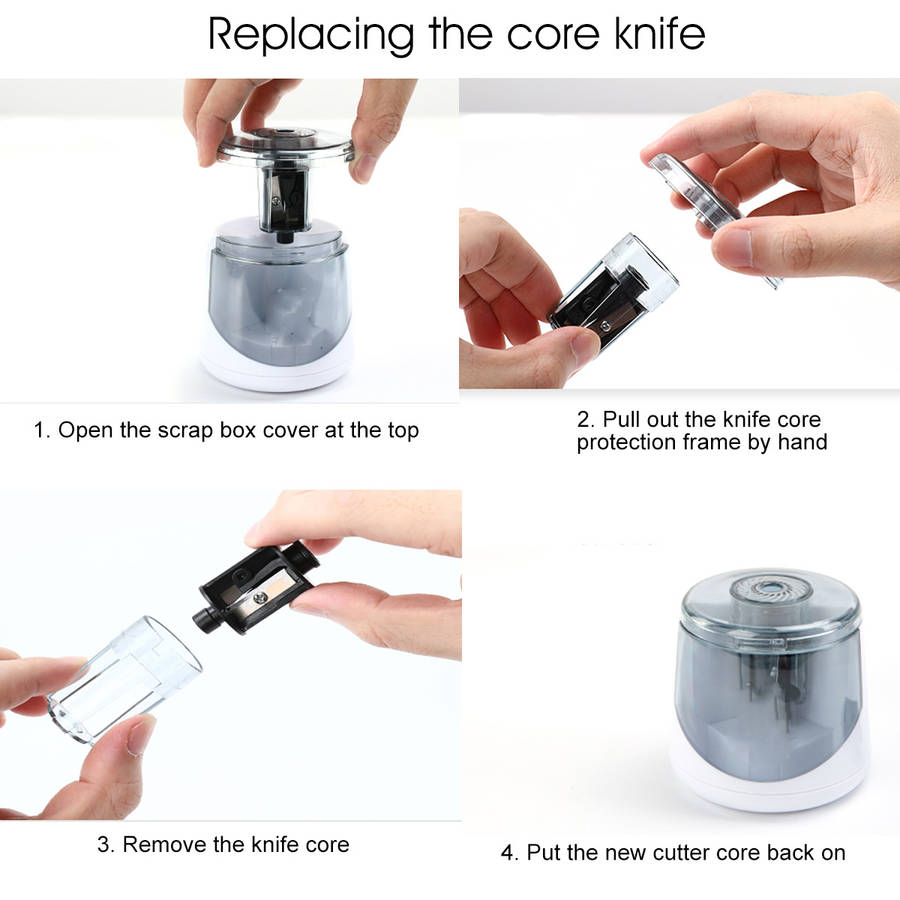 Replacing the core knife

1. Open the scrap box cover at the top

2. Pull out the knife core protection frame by hand

3. Remove the knife core

4. Put the new cutter core back on