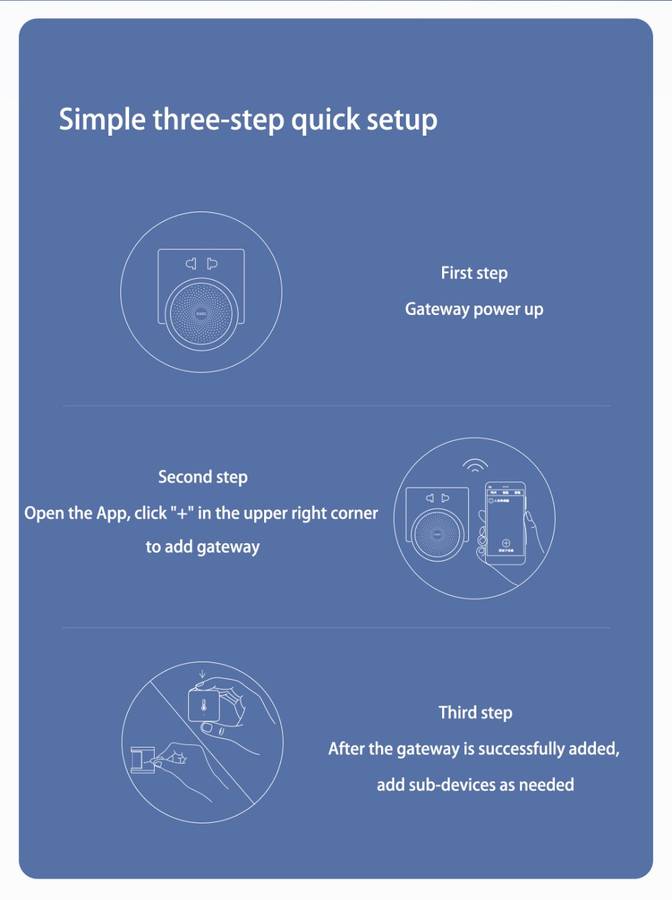 Simple three-step quick setup

First step
Gateway power up

Second step
Open the App, click "+" in the upper right corner to add gateway

Third step
After the gateway is successfully added, add sub-devices as needed