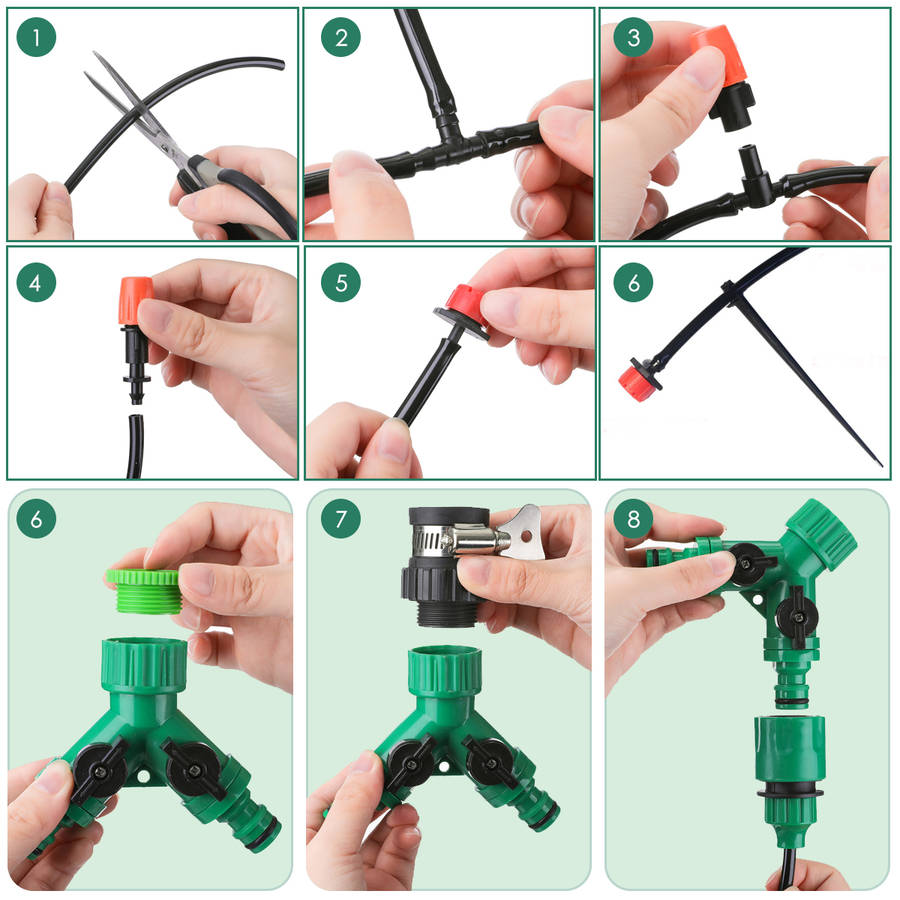 1

2

3

4

5

6

6

7

8