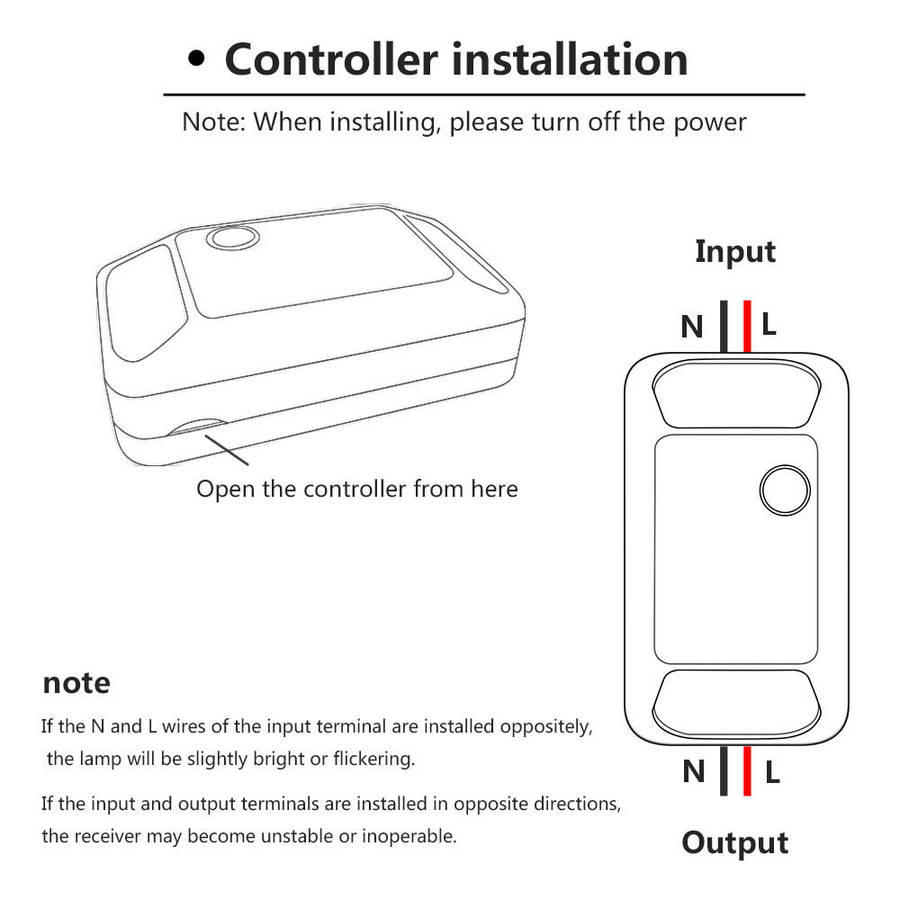 • Controller installation

Note: When installing, please turn off the power

Open the controller from here

Input

N L

N L

Output

note

If the N and L wires of the input terminal are installed oppositely, the lamp will be slightly bright or flickering.

If the input and output terminals are installed in opposite directions, the receiver may become unstable or inoperable.