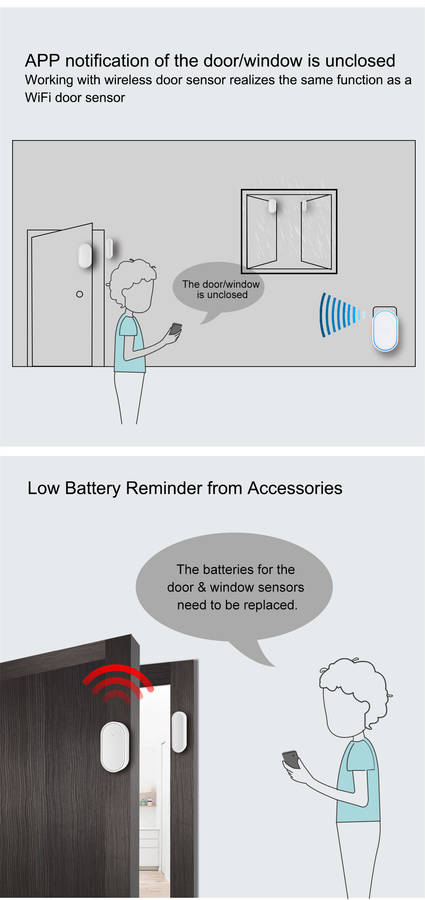 APP notification of the door/window is unclosed
Working with wireless door sensor realizes the same function as a WiFi door sensor

The door/window is unclosed

Low Battery Reminder from Accessories

The batteries for the door & window sensors need to be replaced.