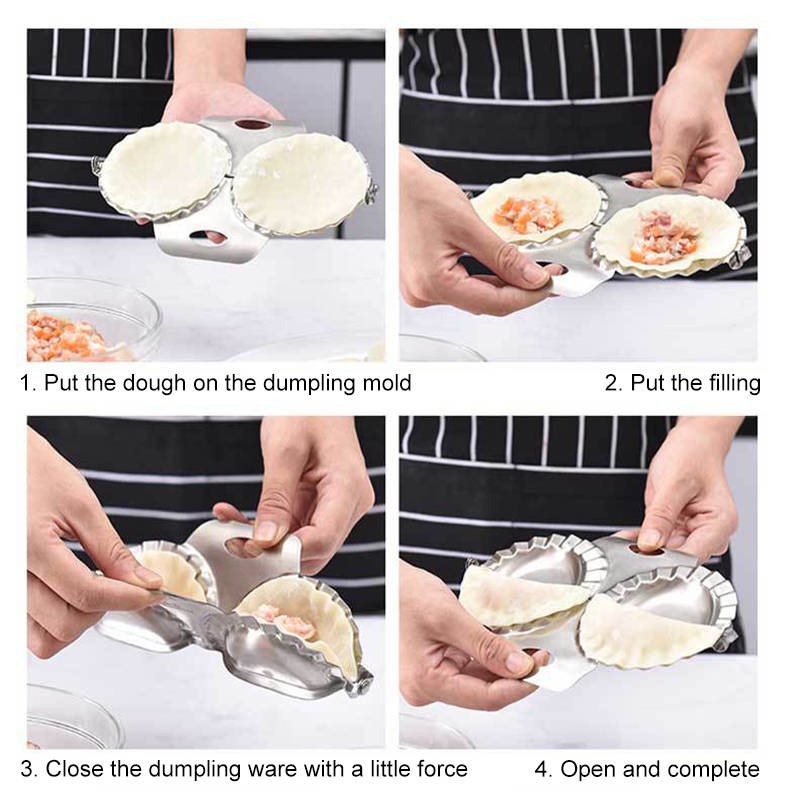 1. Put the dough on the dumpling mold

2. Put the filling

3. Close the dumpling ware with a little force

4. Open and complete