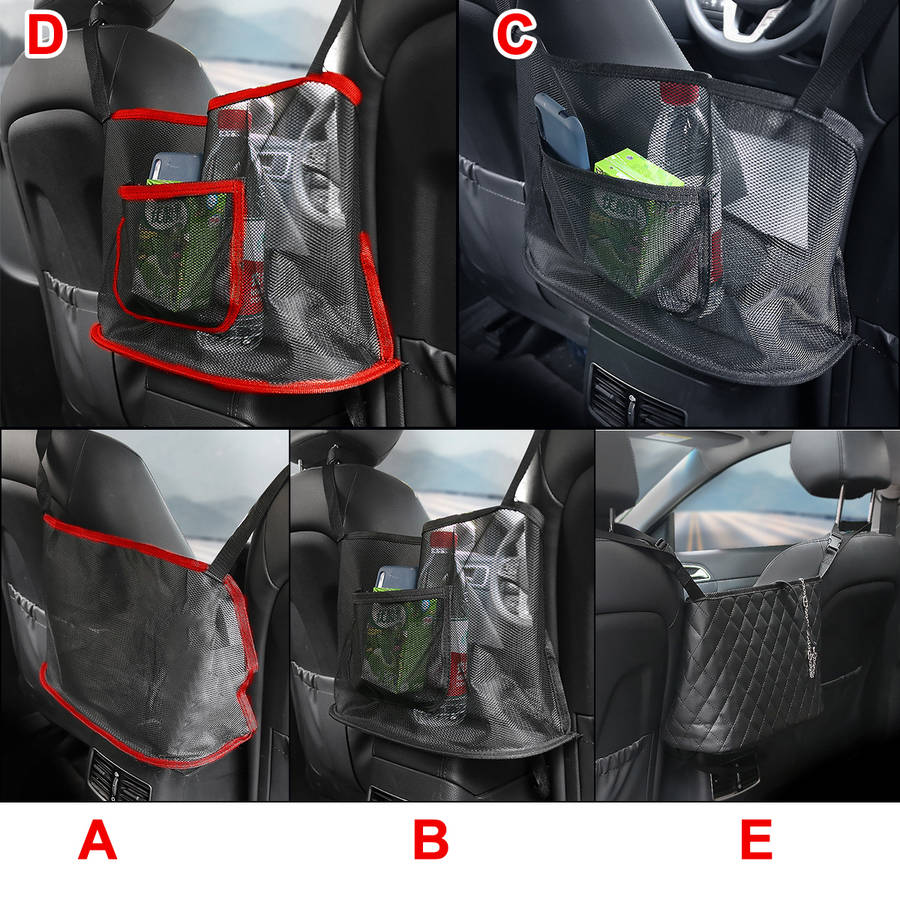 D

C

A

B

E