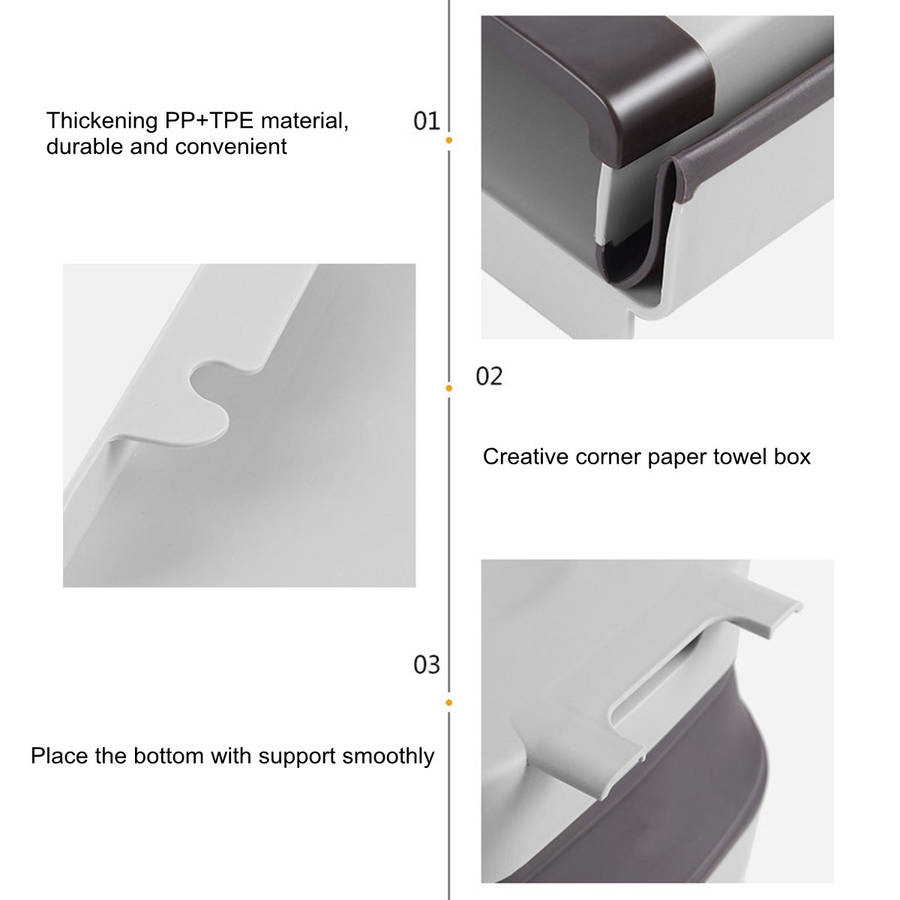 Thickening PP+TPE material, durable and convenient

01

02

Creative corner paper towel box

03

Place the bottom with support smoothly