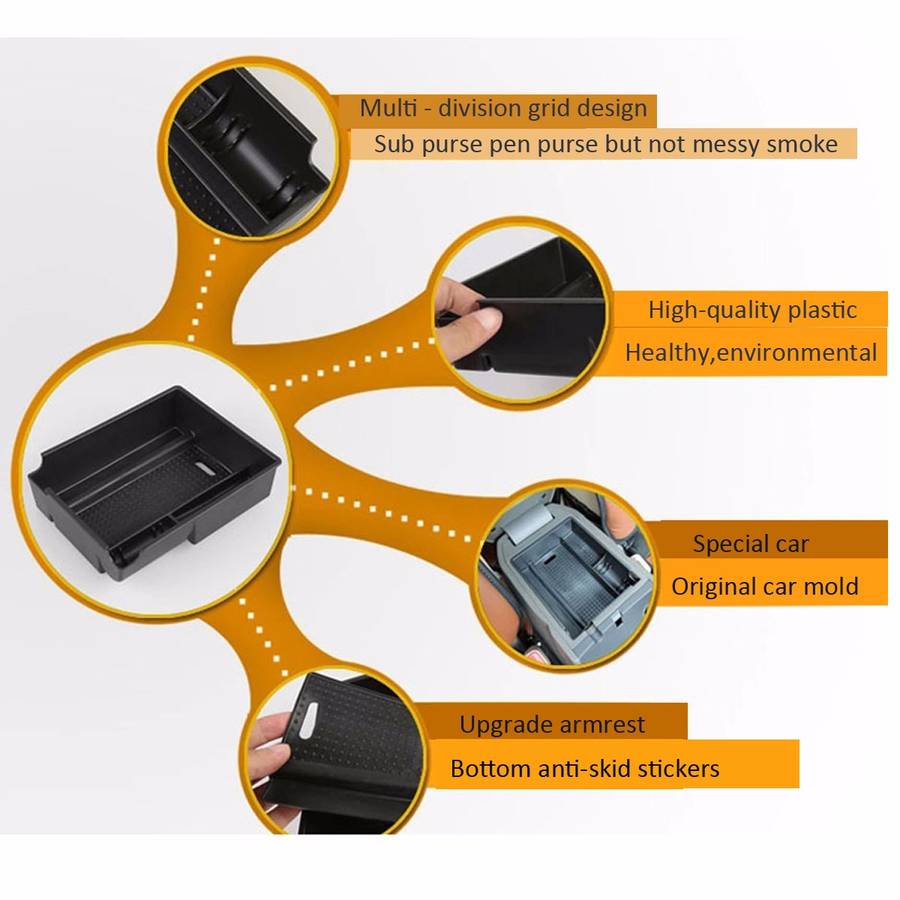 Multi - division grid design
Sub purse pen purse but not messy smoke

High-quality plastic
Healthy,environmental

Special car
Original car mold

Upgrade armrest
Bottom anti-skid stickers