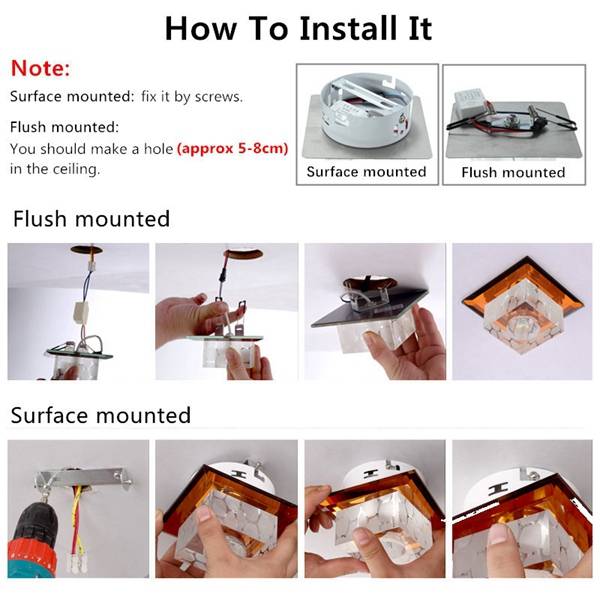 How To Install It

Note:

Surface mounted: fix it by screws.

Flush mounted:
You should make a hole (approx 5-8cm) in the ceiling.

Surface mounted

Flush mounted

Flush mounted

Surface mounted