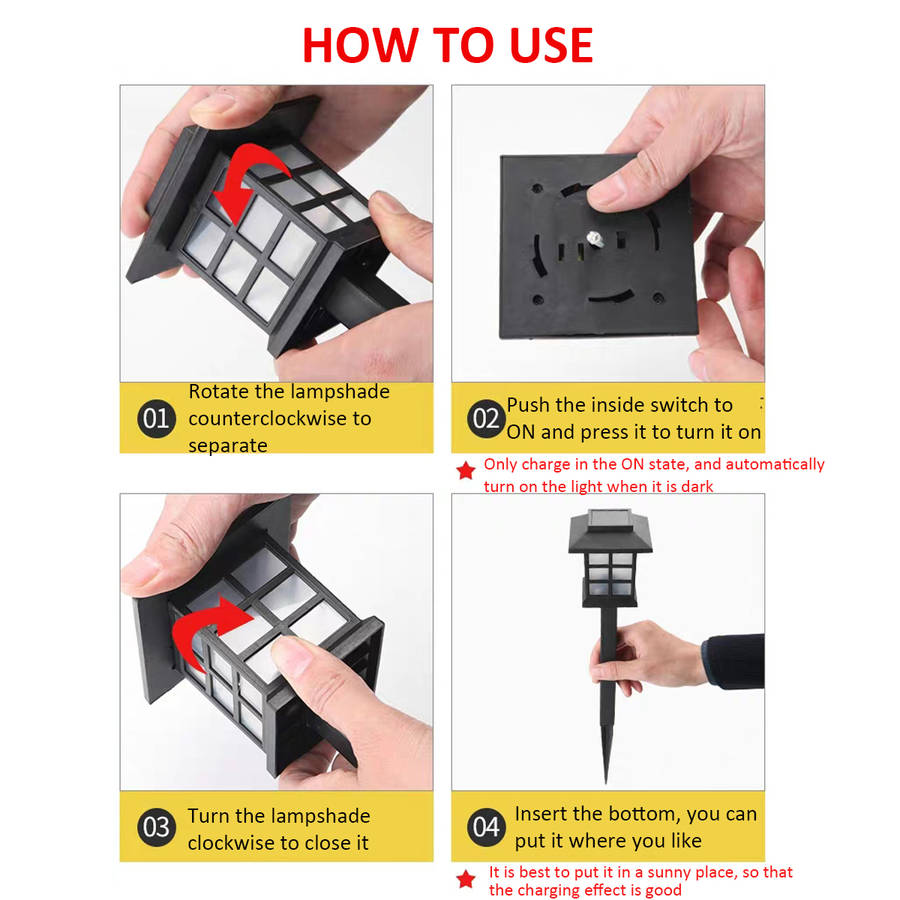 HOW TO USE

01 Rotate the lampshade counterclockwise to separate

02 Push the inside switch to ON and press it to turn it on

Only charge in the ON state, and automatically turn on the light when it is dark

03 Turn the lampshade clockwise to close it

04 Insert the bottom, you can put it where you like

It is best to put it in a sunny place, so that the charging effect is good