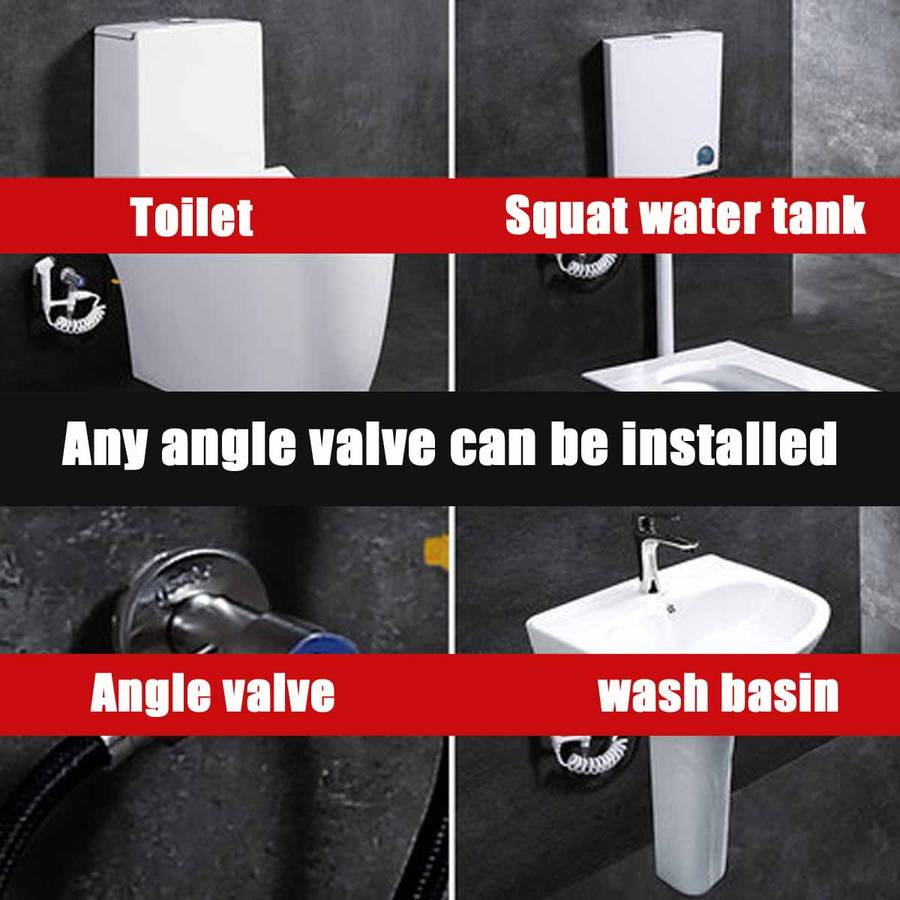 Toilet

Squat water tank

Any angle valve can be installed

Angle valve

wash basin