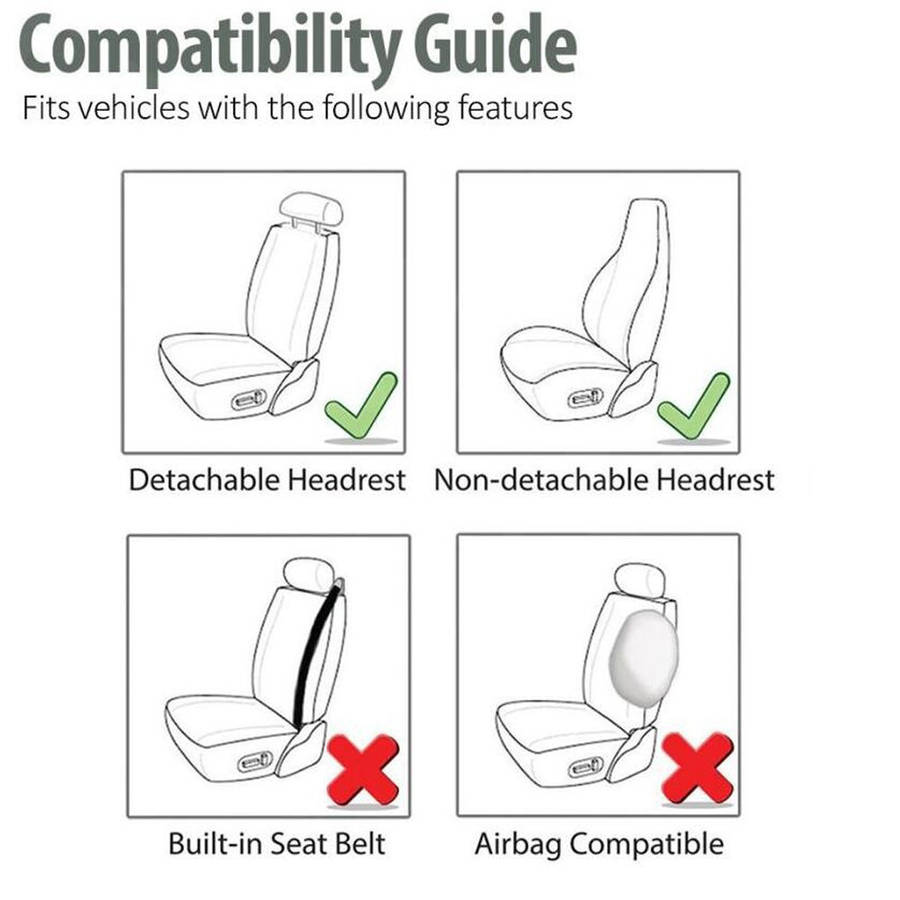 Compatibility Guide
Fits vehicles with the following features

Detachable Headrest

Non-detachable Headrest

Built-in Seat Belt

Airbag Compatible