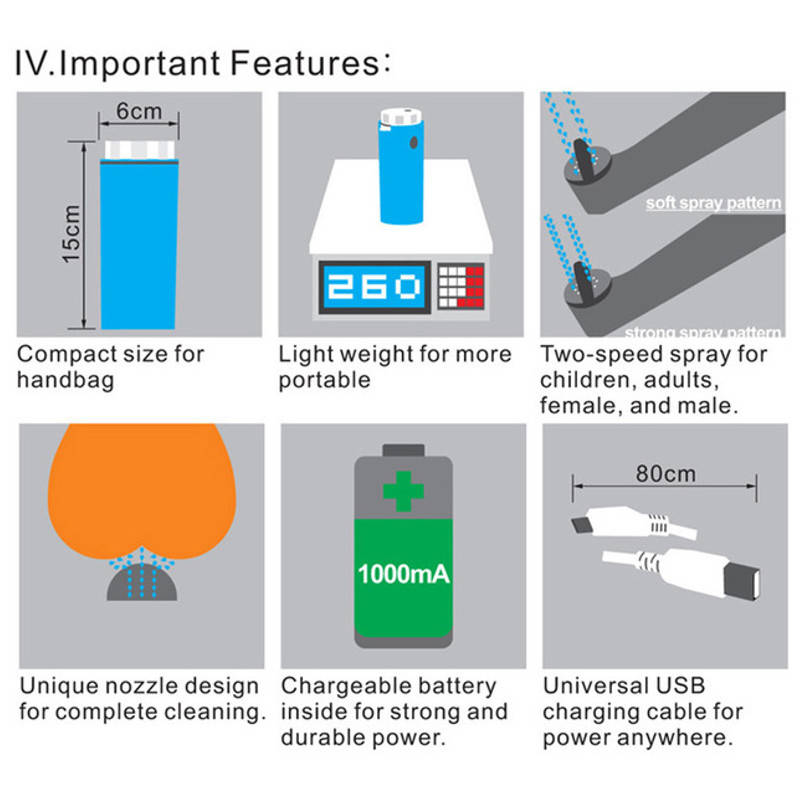 IV.Important Features:

6cm

15cm

Compact size for handbag

260

Light weight for more portable

soft spray pattern

strong spray pattern

Two-speed spray for children, adults, female, and male.

Unique nozzle design for complete cleaning.

1000mA

Chargeable battery inside for strong and durable power.

80cm

Universal USB charging cable for power anywhere.