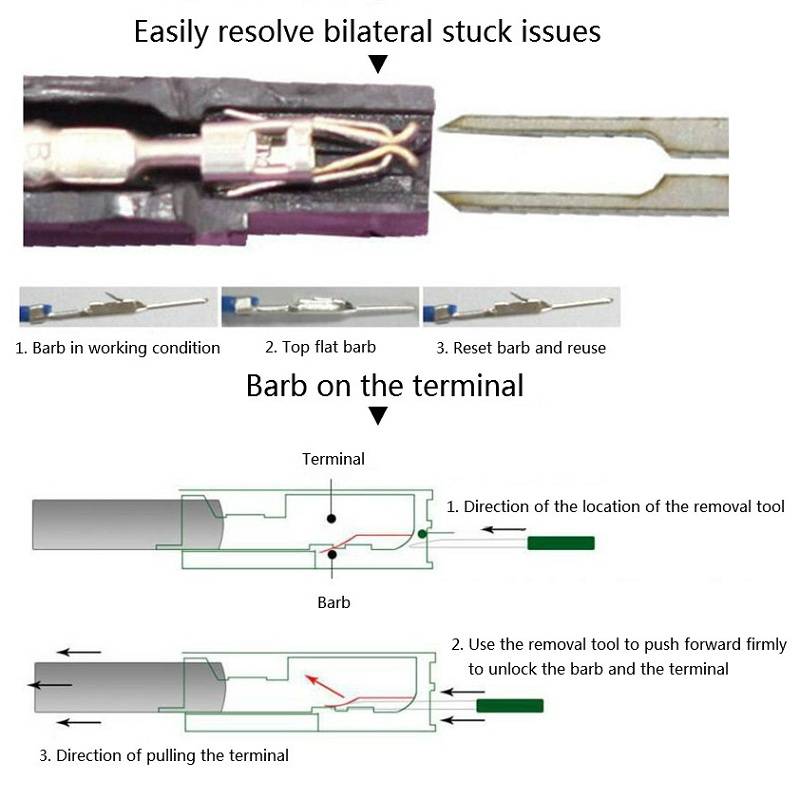 Easily resolve bilateral stuck issues

1. Barb in working condition

2. Top flat barb

3. Reset barb and reuse

Barb on the terminal

Terminal

1. Direction of the location of the removal tool

Barb

2. Use the removal tool to push forward firmly to unlock the barb and the terminal

3. Direction of pulling the terminal