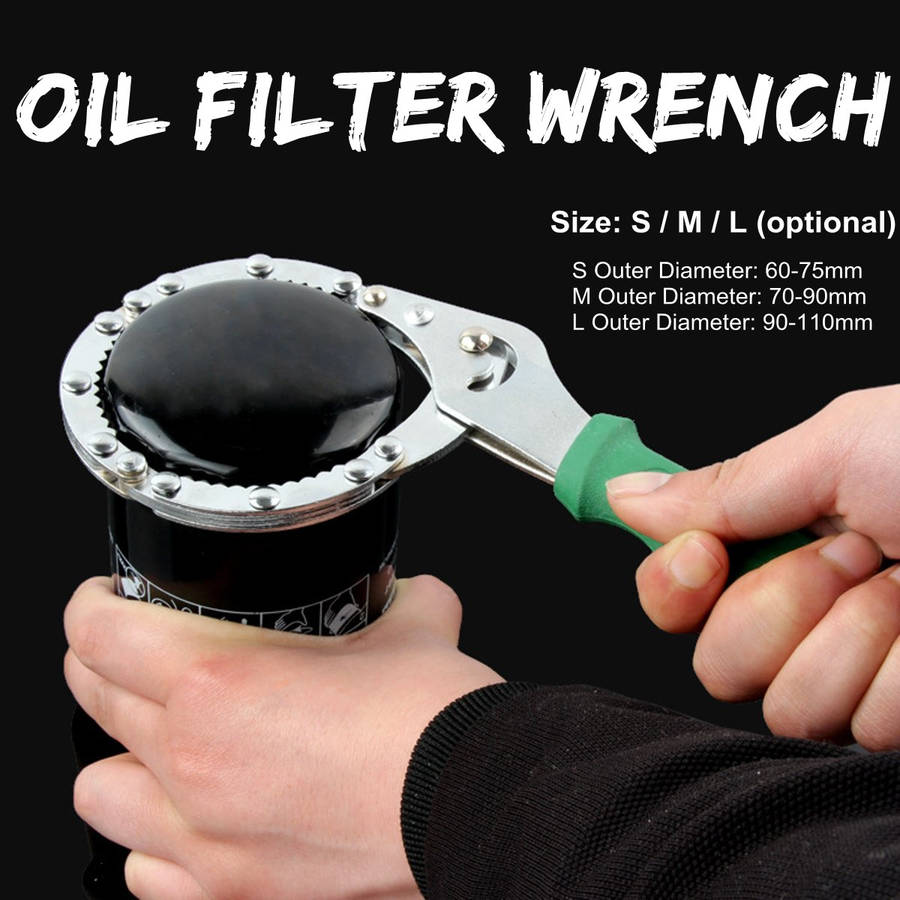 OIL FILTER WRENCH

Size: S / M / L (optional)

S Outer Diameter: 60-75mm
M Outer Diameter: 70-90mm
L Outer Diameter: 90-110mm