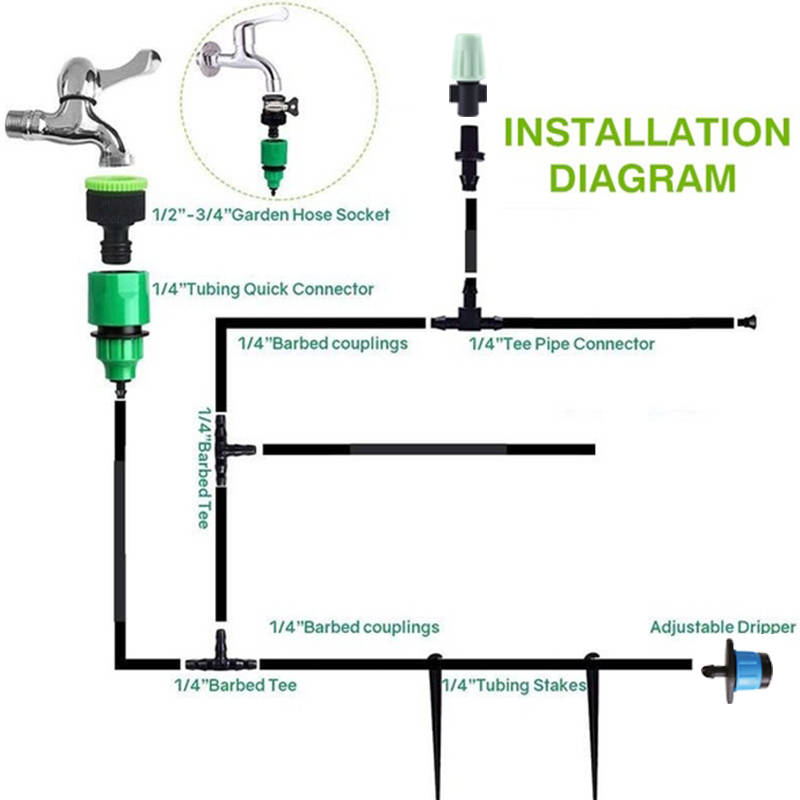 INSTALLATION DIAGRAM

1/2"-3/4"Garden Hose Socket

1/4"Tubing Quick Connector

1/4"Barbed couplings

1/4"Tee Pipe Connector

1/4"Barbed Tee

1/4"Barbed couplings

Adjustable Dripper

1/4"Barbed Tee

1/4"Tubing Stakes