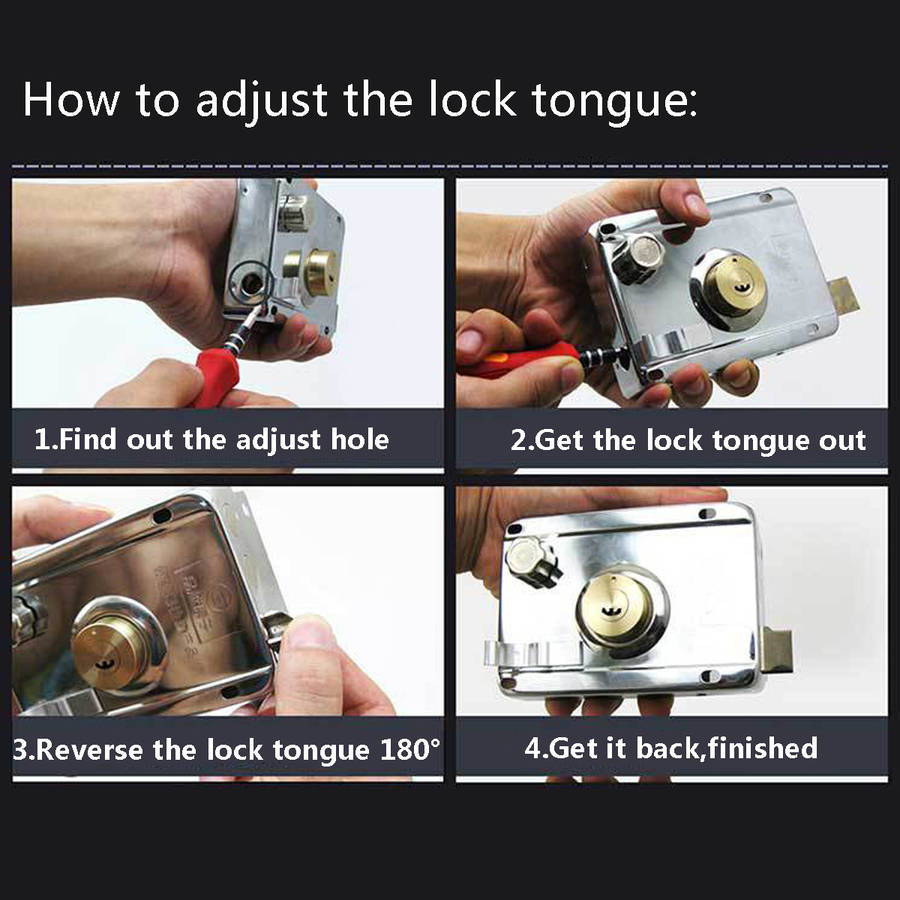 How to adjust the lock tongue:

1.Find out the adjust hole

2.Get the lock tongue out

3.Reverse the lock tongue 180°

4.Get it back,finished