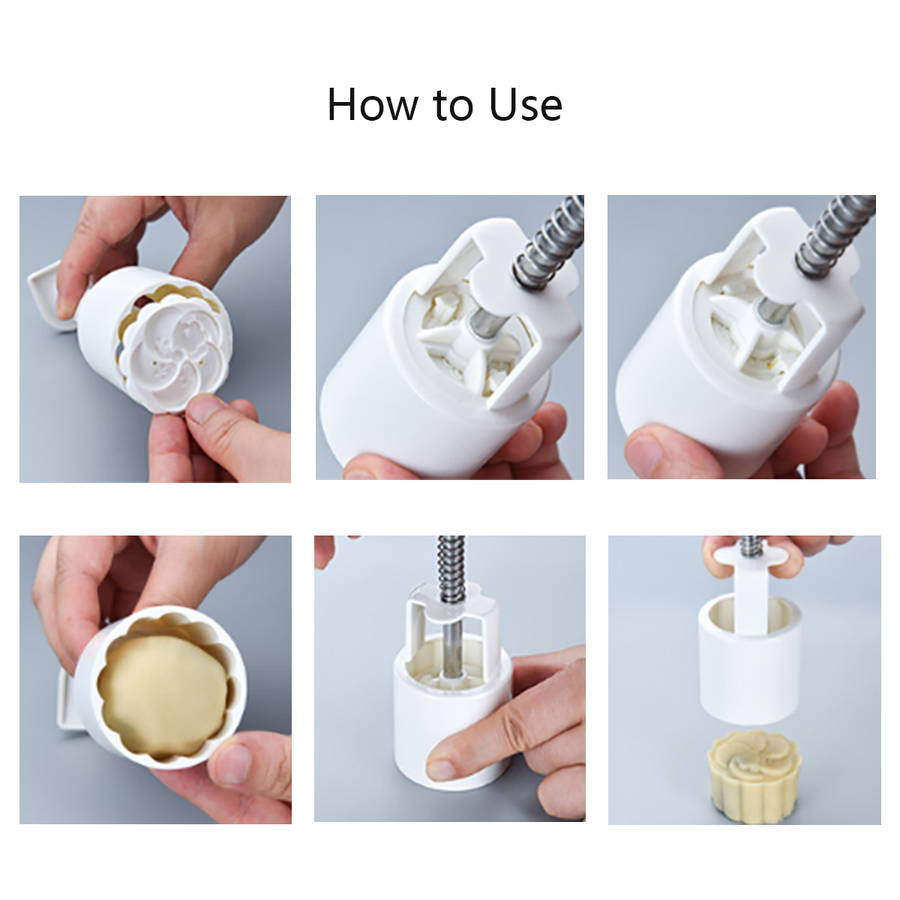 How to Use