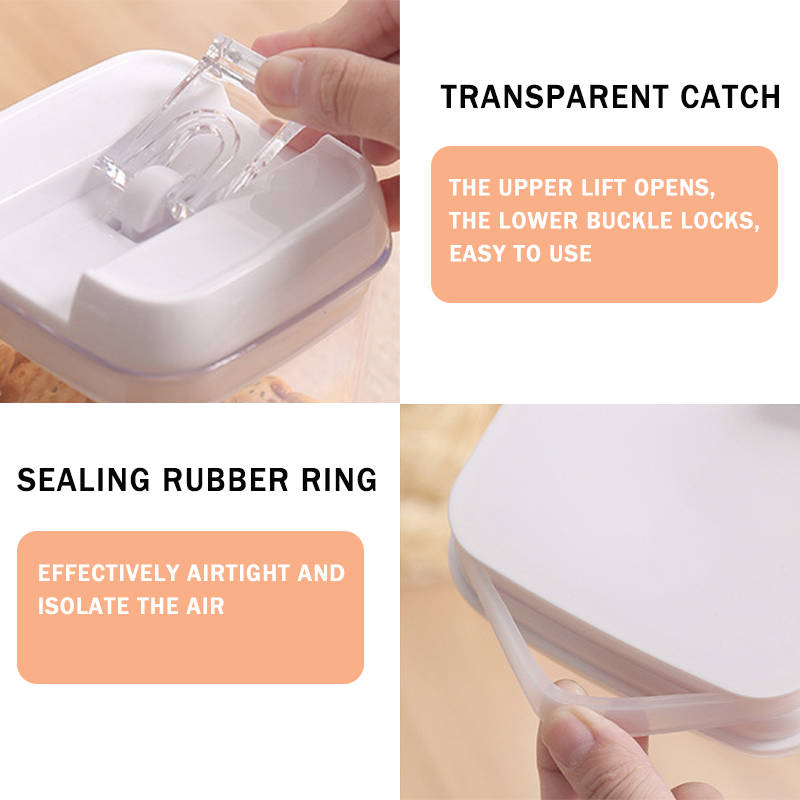 TRANSPARENT CATCH

THE UPPER LIFT OPENS, THE LOWER BUCKLE LOCKS, EASY TO USE

SEALING RUBBER RING

EFFECTIVELY AIRTIGHT AND ISOLATE THE AIR