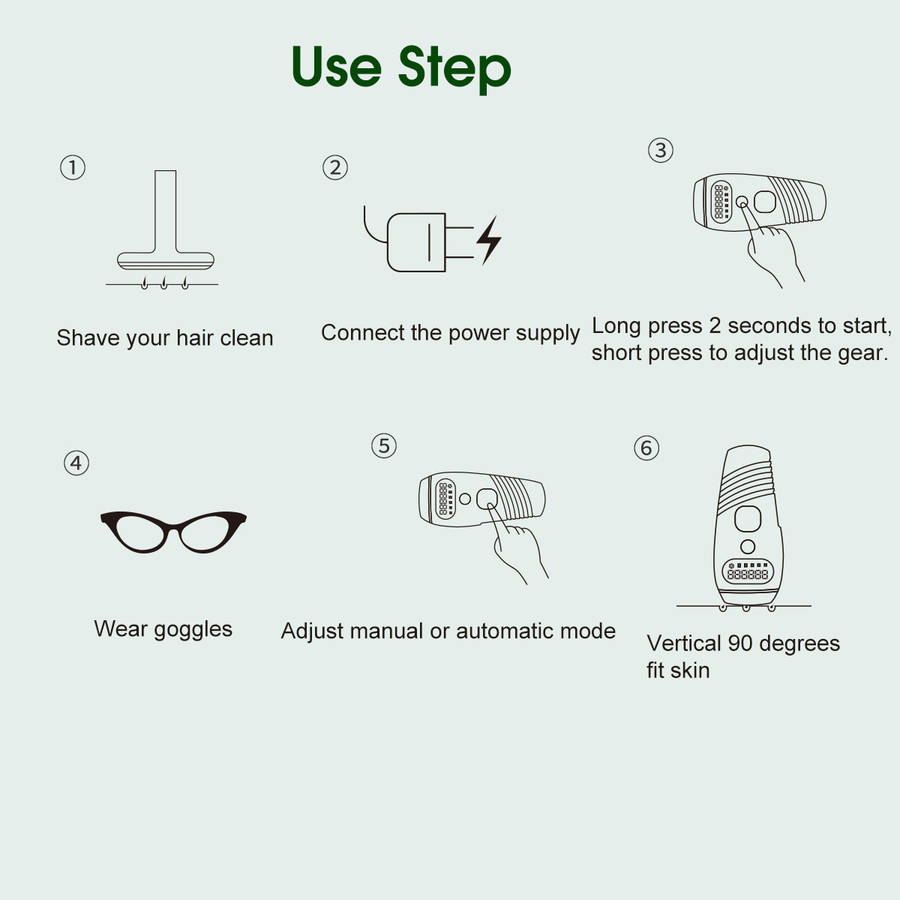 Use Step

①

Shave your hair clean

②

Connect the power supply

③

Long press 2 seconds to start, short press to adjust the gear.

④

Wear goggles

⑤

Adjust manual or automatic mode

⑥

Vertical 90 degrees fit skin