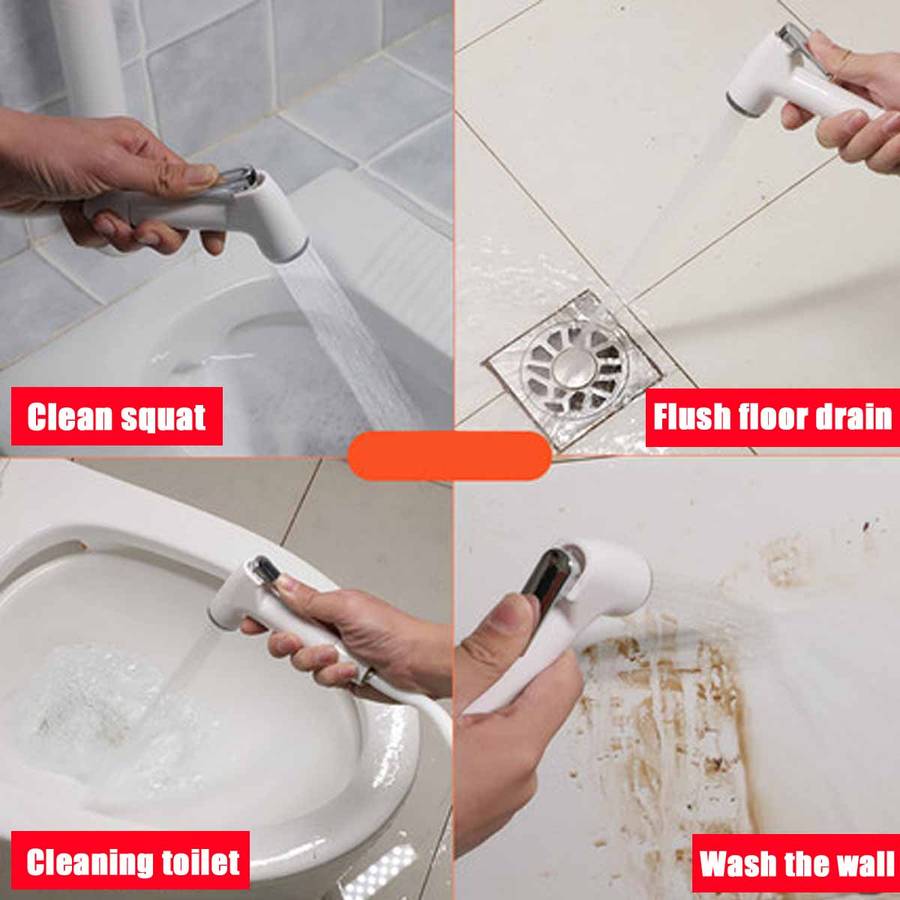 Clean squat

Flush floor drain

Cleaning toilet

Wash the wall