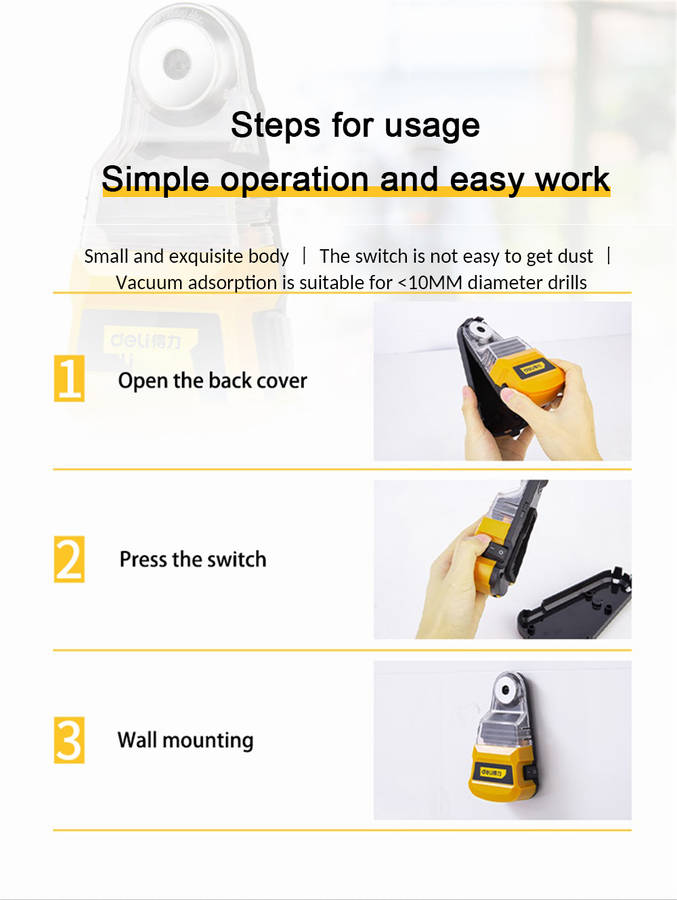 Steps for usage

Simple operation and easy work

Small and exquisite body | The switch is not easy to get dust | Vacuum adsorption is suitable for <10MM diameter drills

deli得力

1 Open the back cover

deli得力

2 Press the switch

3 Wall mounting

deli得力