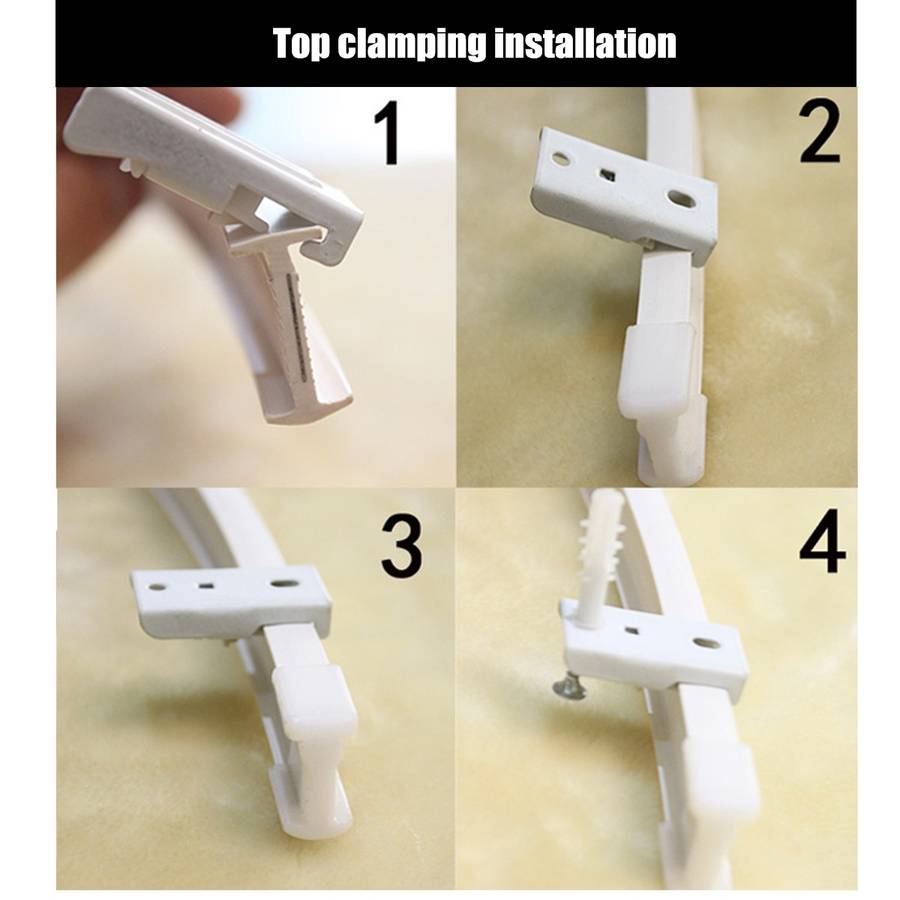 Top clamping installation

1

2

3

4