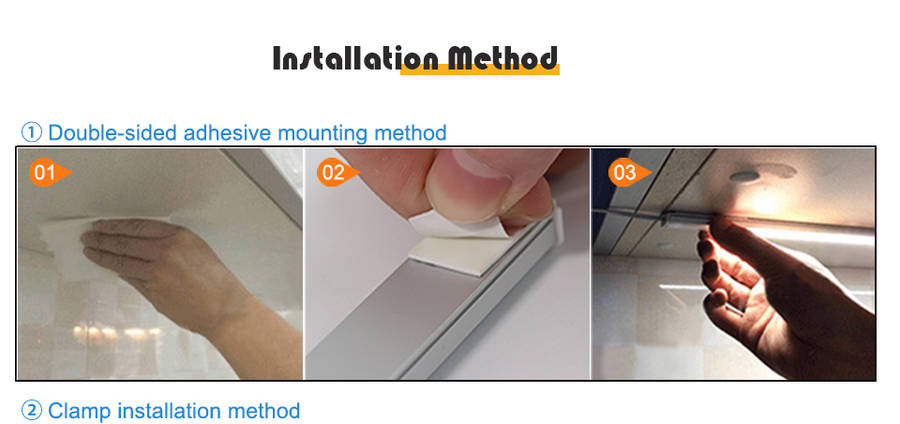 Installation Method

① Double-sided adhesive mounting method

01

02

03

② Clamp installation method