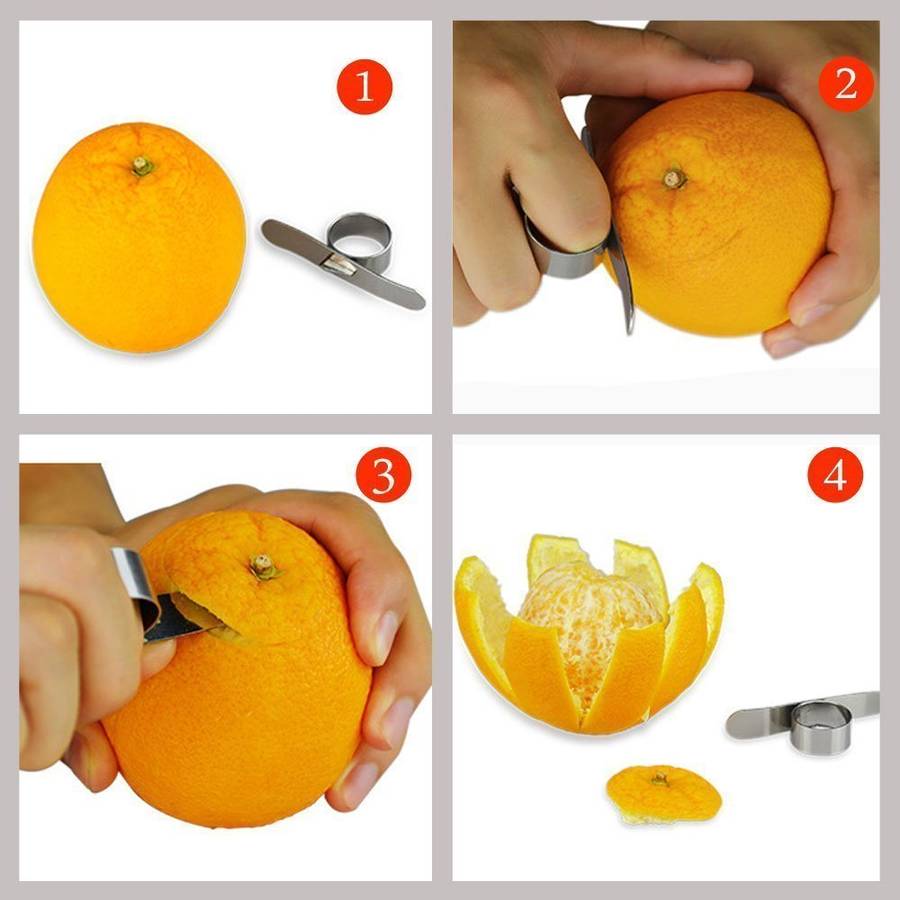 1

2

3

4