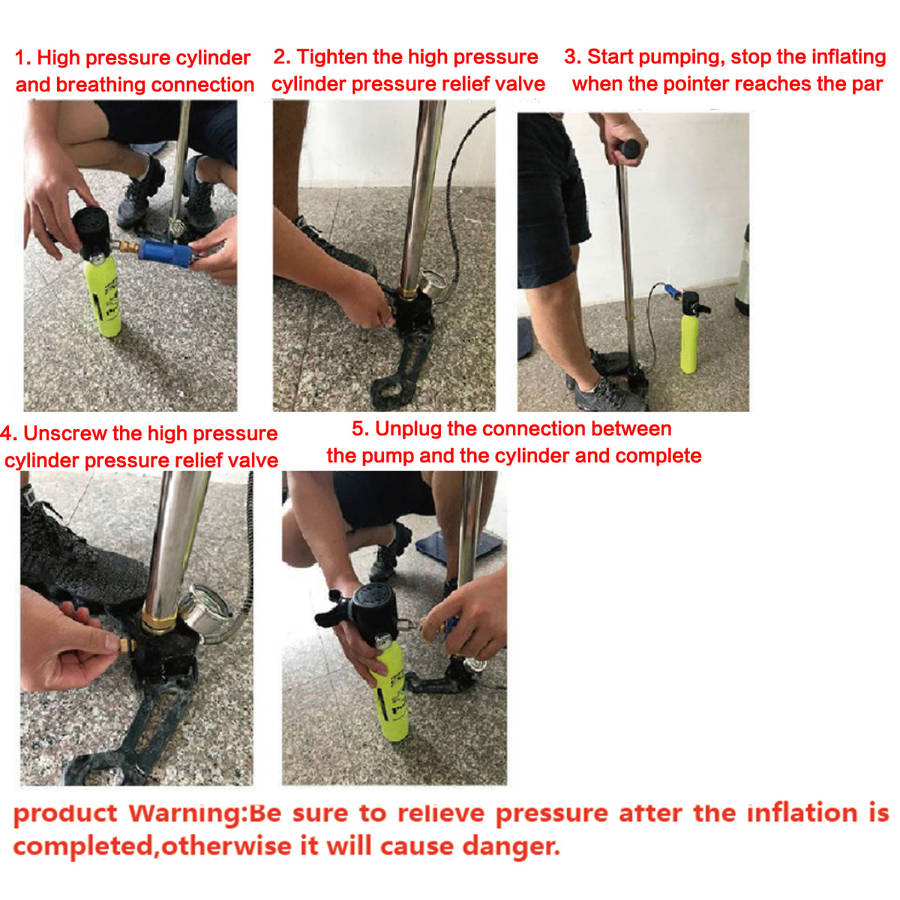 1. High pressure cylinder and breathing connection

2. Tighten the high pressure cylinder pressure relief valve

3. Start pumping, stop the inflating when the pointer reaches the par

4. Unscrew the high pressure cylinder pressure relief valve

5. Unplug the connection between the pump and the cylinder and complete

product Warning:Be sure to relieve pressure after the inflation is completed,otherwise it will cause danger.