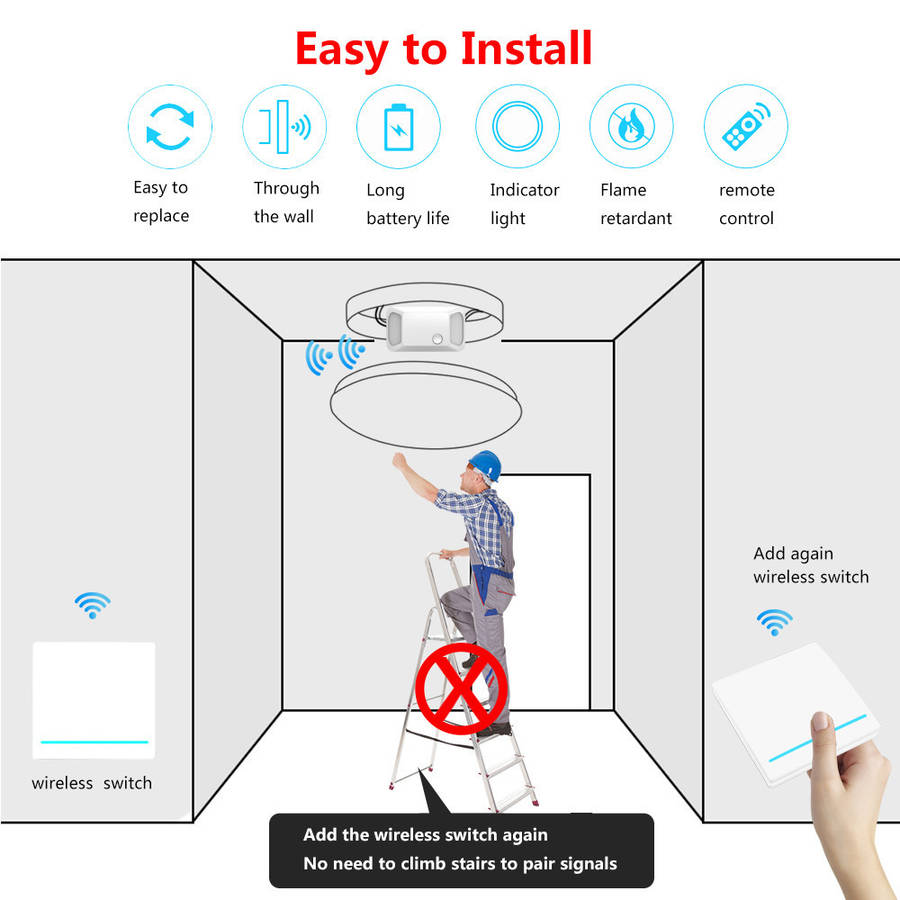 Easy to Install

Easy to replace

Through the wall

Long battery life

Indicator light

Flame retardant

remote control

Add again wireless switch

wireless switch

Add the wireless switch again
No need to climb stairs to pair signals