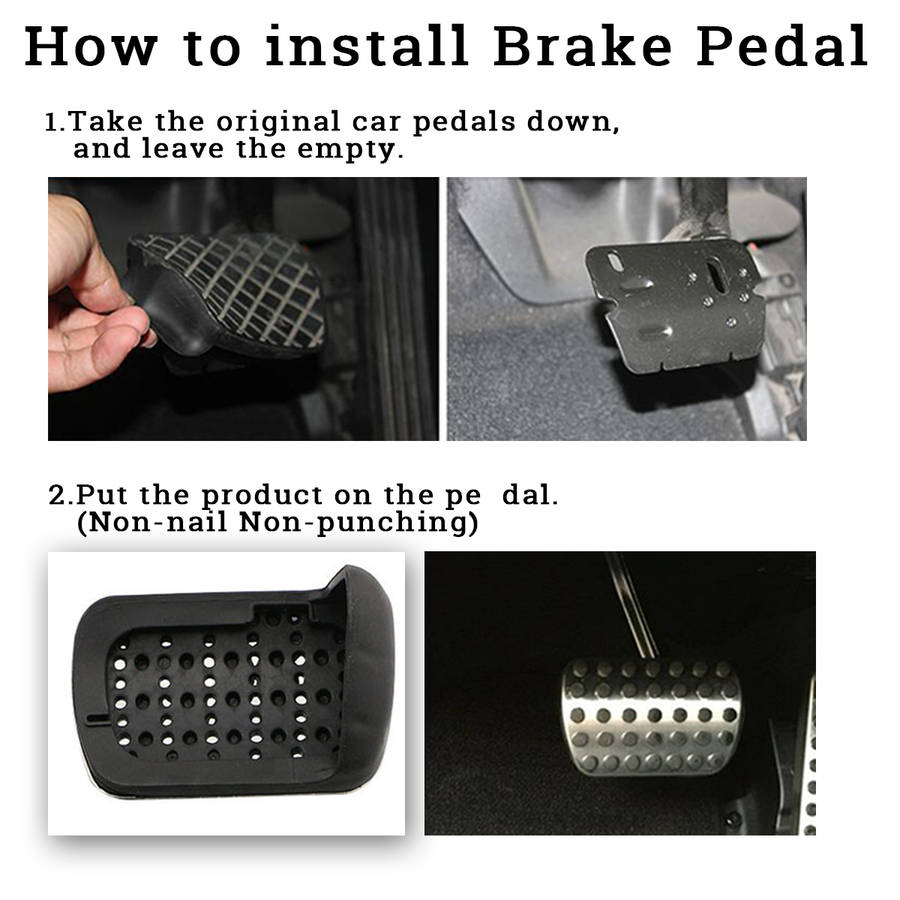 How to install Brake Pedal

1.Take the original car pedals down, and leave the empty.

2.Put the product on the pe dal. (Non-nail Non-punching)