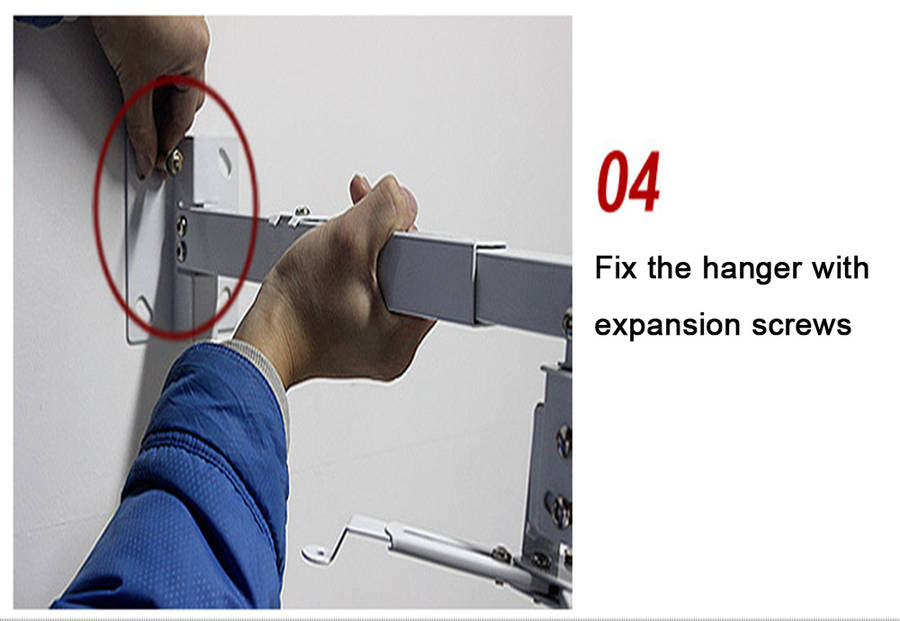 04

Fix the hanger with expansion screws