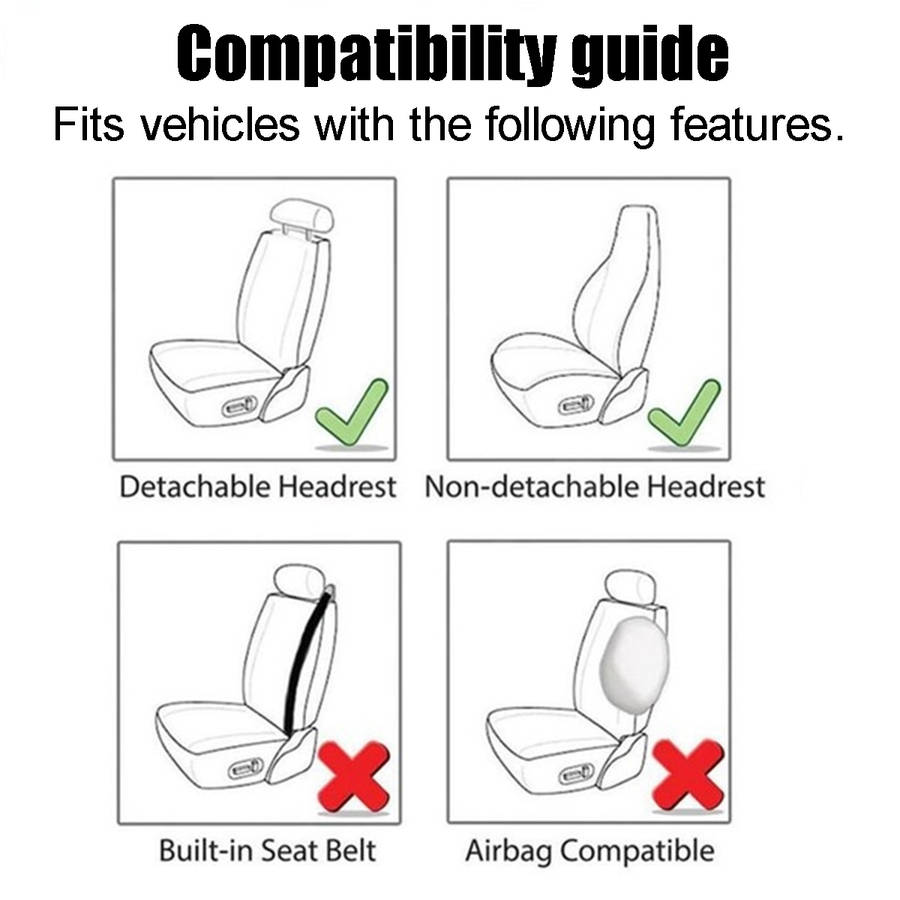 Compatibility guide
Fits vehicles with the following features.

Detachable Headrest

Non-detachable Headrest

Built-in Seat Belt

Airbag Compatible