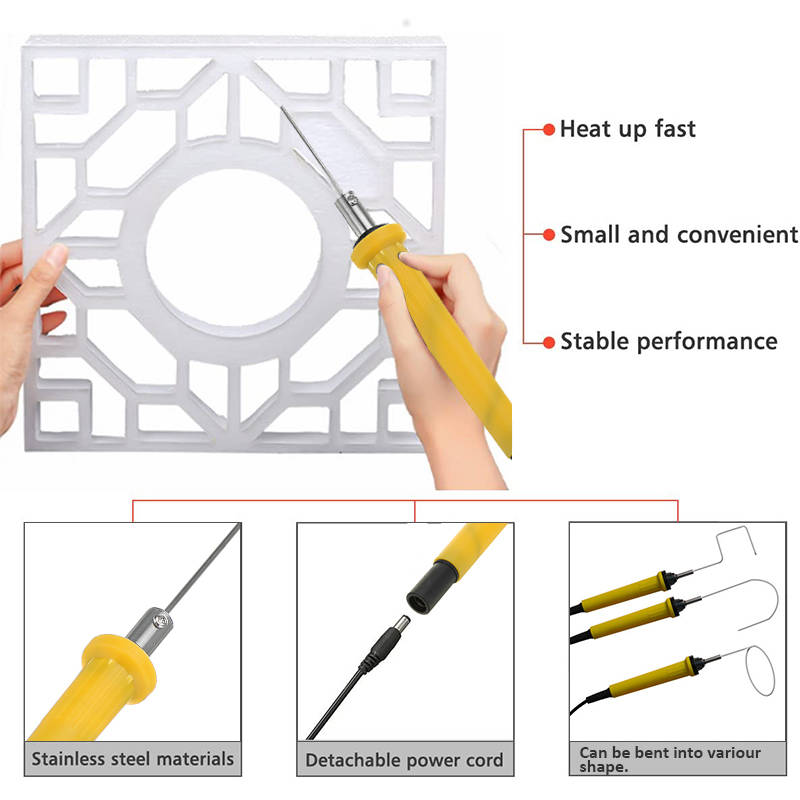 Heat up fast

Small and convenient

Stable performance

Stainless steel materials

Detachable power cord

Can be bent into variour shape.