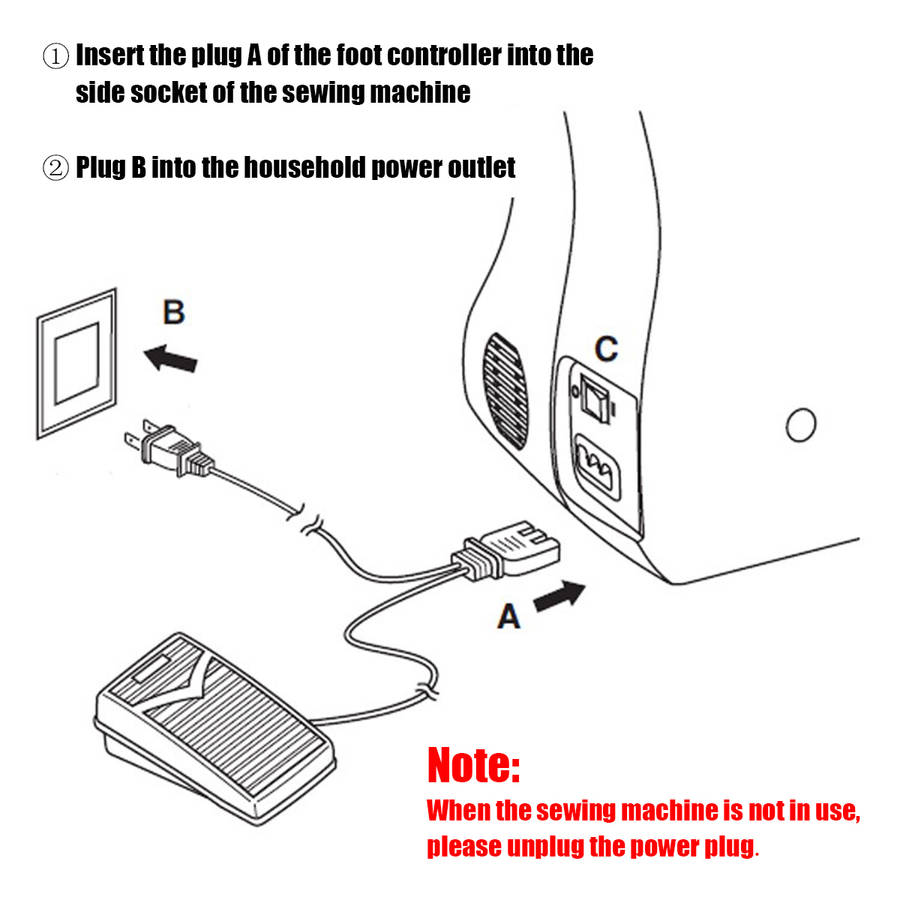 ① Insert the plug A of the foot controller into the side socket of the sewing machine

② Plug B into the household power outlet

B

C

A

Note:
When the sewing machine is not in use, please unplug the power plug.