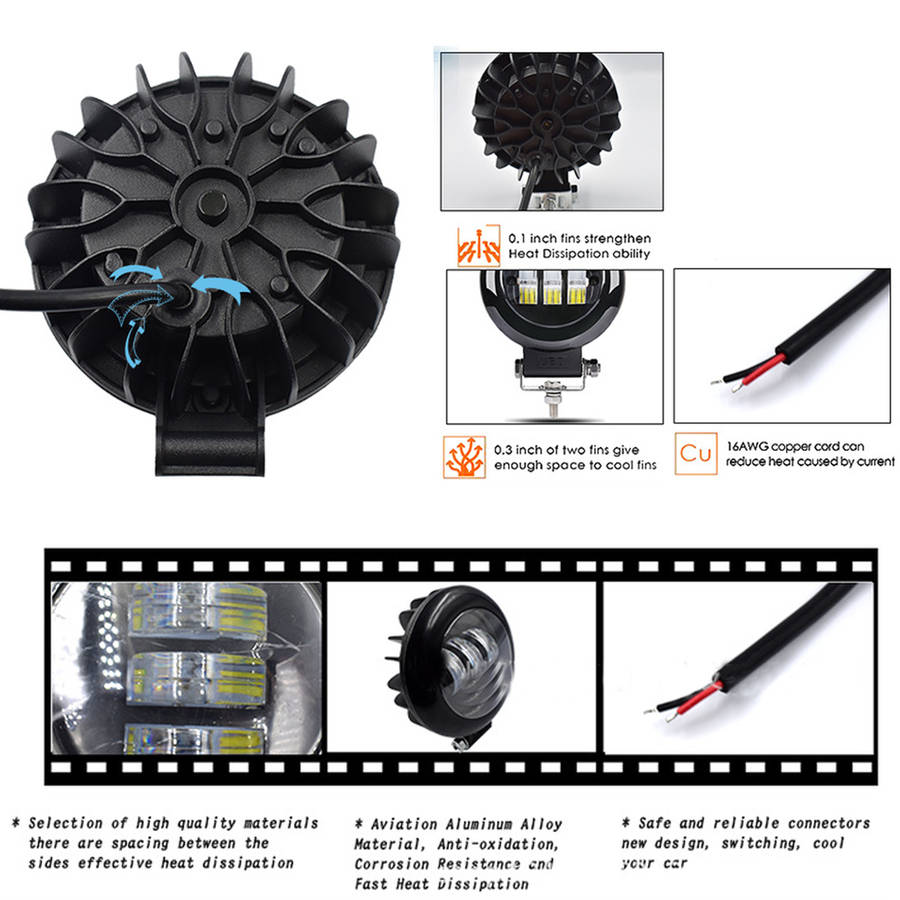 0.1 inch fins strengthen Heat Dissipation ability

0.3 inch of two fins give enough space to cool fins

Cu

16AWG copper cord can reduce heat caused by current

* Selection of high quality materials there are spacing between the sides effective heat dissipation

* Aviation Aluminum Alloy Material, Anti-oxidation, Corrosion Resistance and Fast Heat Dissipation

* Safe and reliable connectors new design, switching, cool your car