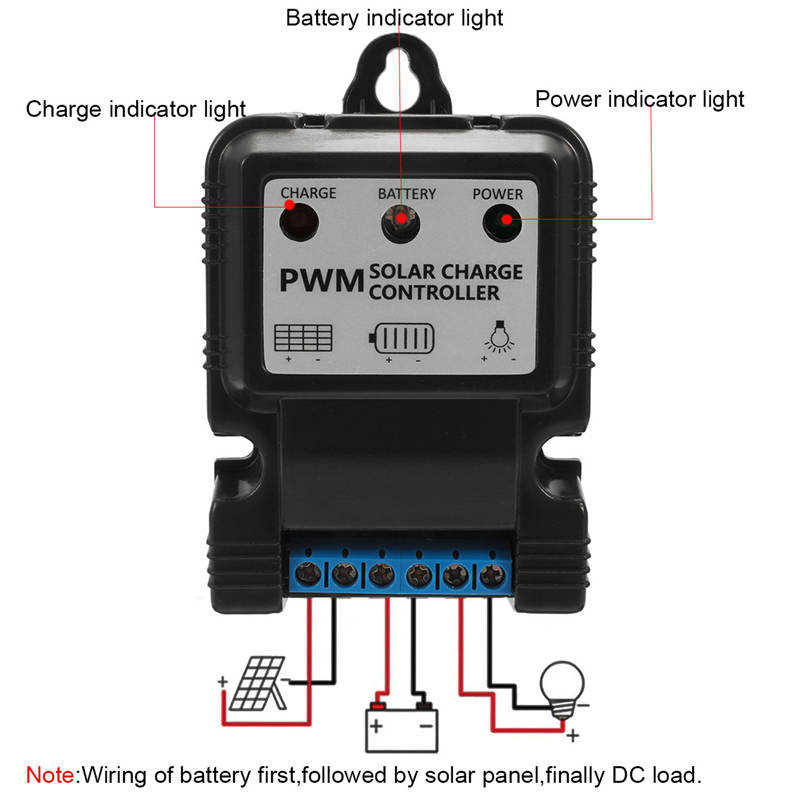 Battery indicator light

Charge indicator light

Power indicator light

CHARGE BATTERY POWER

PWM SOLAR CHARGE CONTROLLER

+ -   + -   + -

+ -

+ -

- +

Note:Wiring of battery first,followed by solar panel,finally DC load.