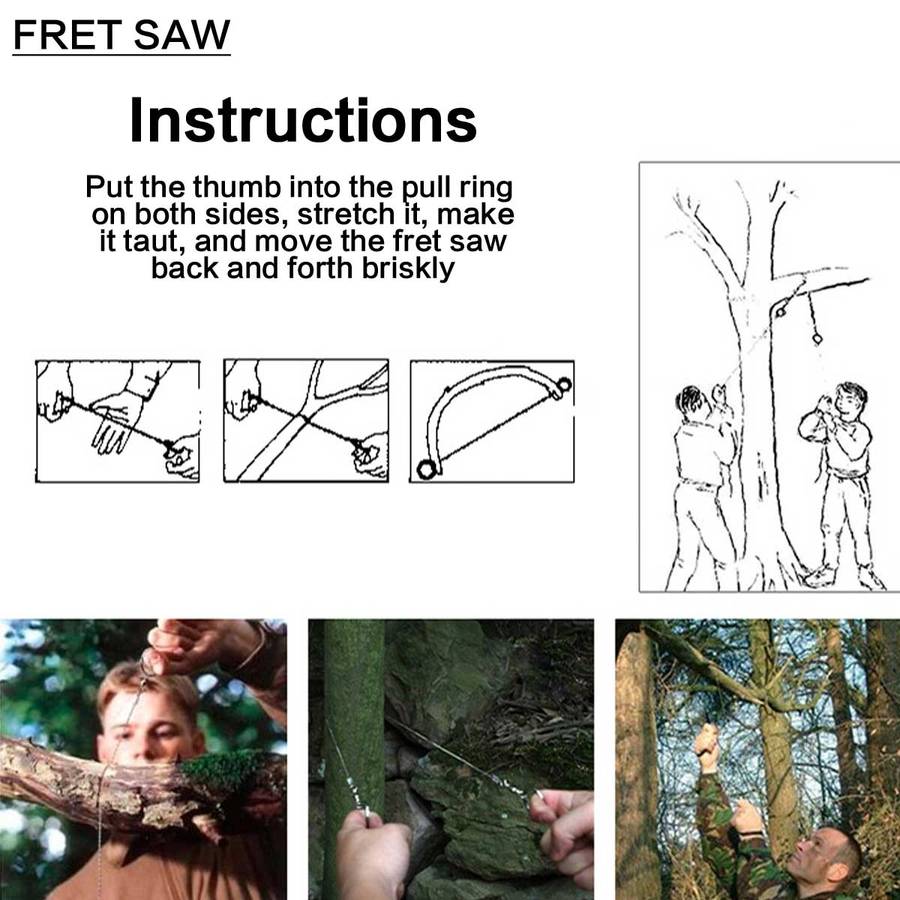 FRET SAW

Instructions

Put the thumb into the pull ring on both sides, stretch it, make it taut, and move the fret saw back and forth briskly