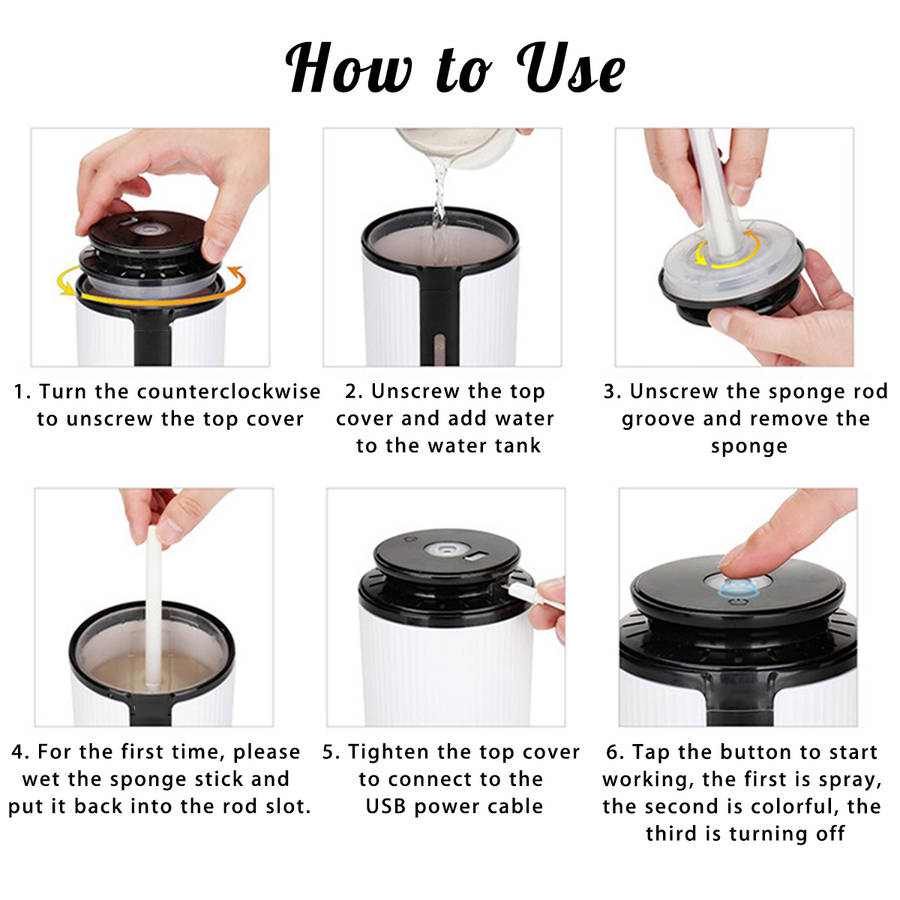 How to Use

1. Turn the counterclockwise to unscrew the top cover

2. Unscrew the top cover and add water to the water tank

3. Unscrew the sponge rod groove and remove the sponge

4. For the first time, please wet the sponge stick and put it back into the rod slot.

5. Tighten the top cover to connect to the USB power cable

6. Tap the button to start working, the first is spray, the second is colorful, the third is turning off