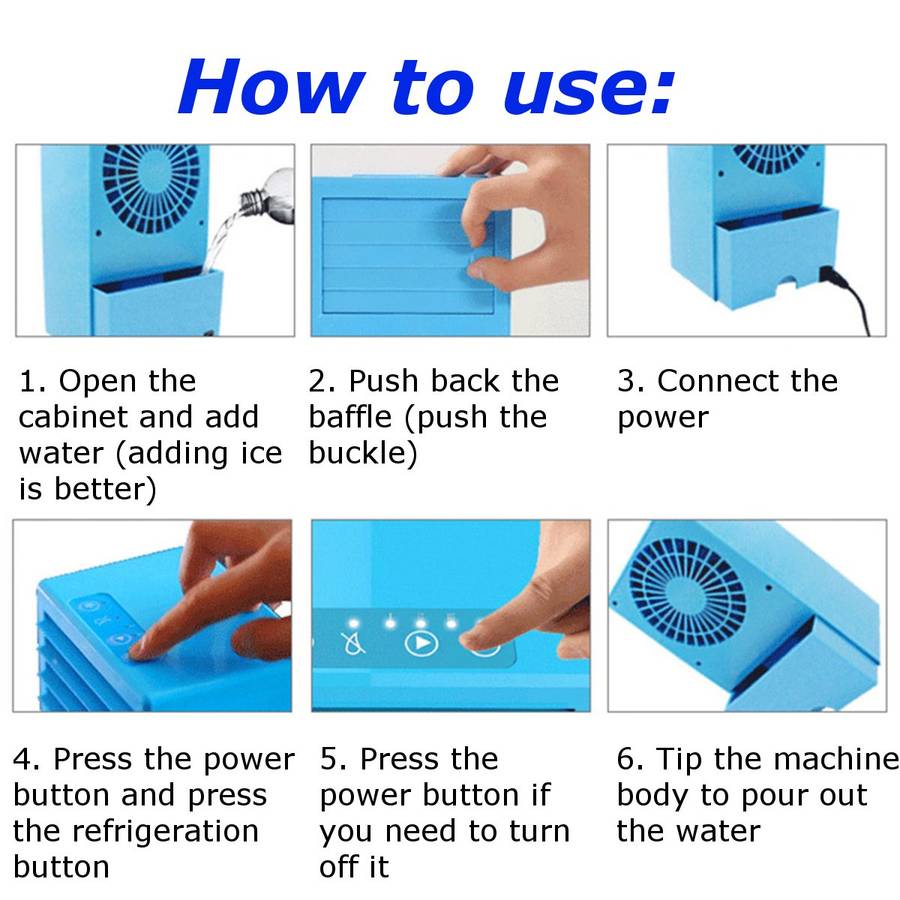 How to use:

1. Open the cabinet and add water (adding ice is better)

2. Push back the baffle (push the buckle)

3. Connect the power

4. Press the power button and press the refrigeration button

5. Press the power button if you need to turn off it

6. Tip the machine body to pour out the water