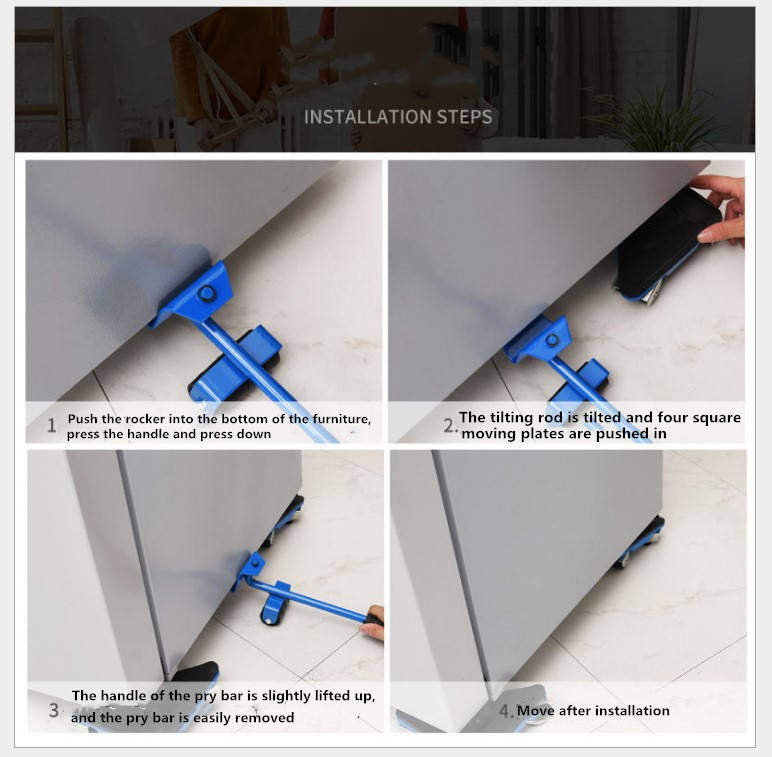 INSTALLATION STEPS

1 Push the rocker into the bottom of the furniture, press the handle and press down

2. The tilting rod is tilted and four square moving plates are pushed in

3 The handle of the pry bar is slightly lifted up, and the pry bar is easily removed

4. Move after installation