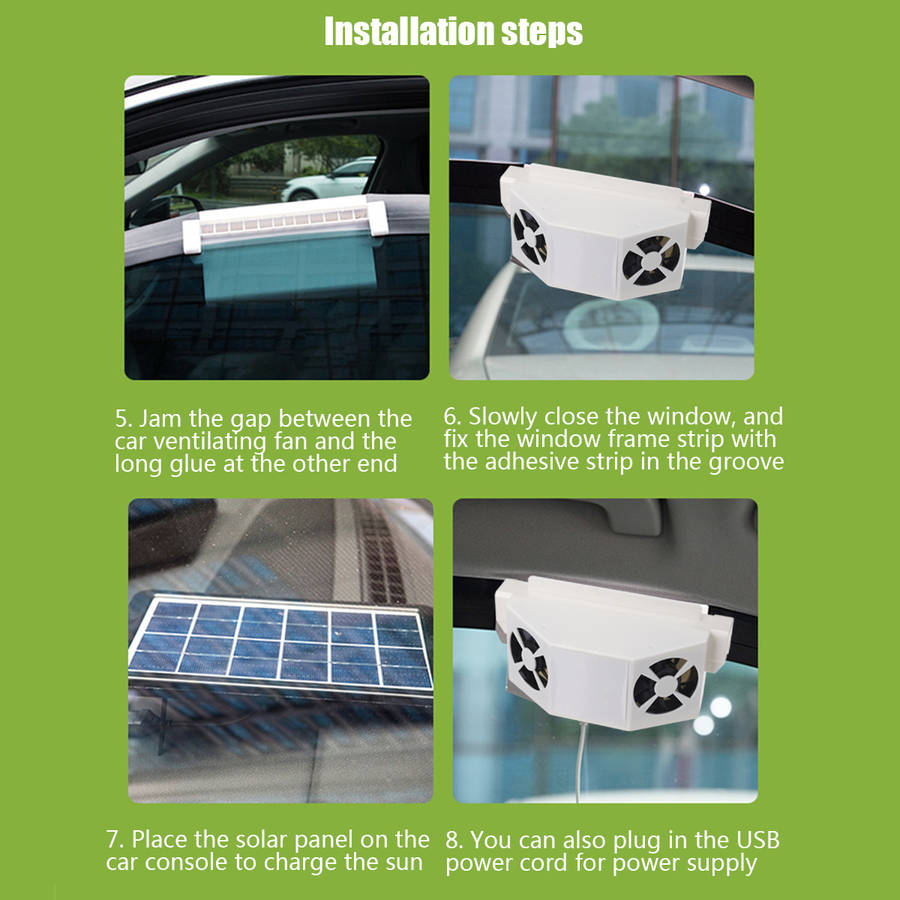 Installation steps

5. Jam the gap between the car ventilating fan and the long glue at the other end

6. Slowly close the window, and fix the window frame strip with the adhesive strip in the groove

7. Place the solar panel on the car console to charge the sun

8. You can also plug in the USB power cord for power supply