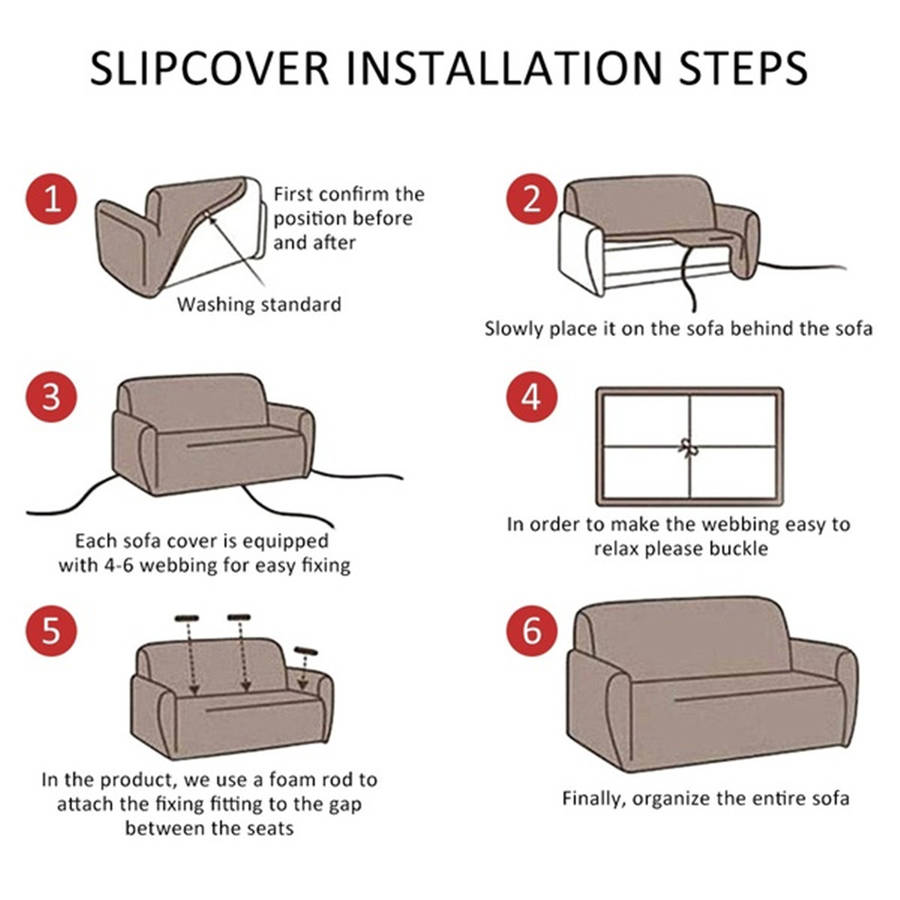 SLIPCOVER INSTALLATION STEPS

1

First confirm the position before and after

Washing standard

2

Slowly place it on the sofa behind the sofa

3

Each sofa cover is equipped with 4-6 webbing for easy fixing

4

In order to make the webbing easy to relax please buckle

5

In the product, we use a foam rod to attach the fixing fitting to the gap between the seats

6

Finally, organize the entire sofa