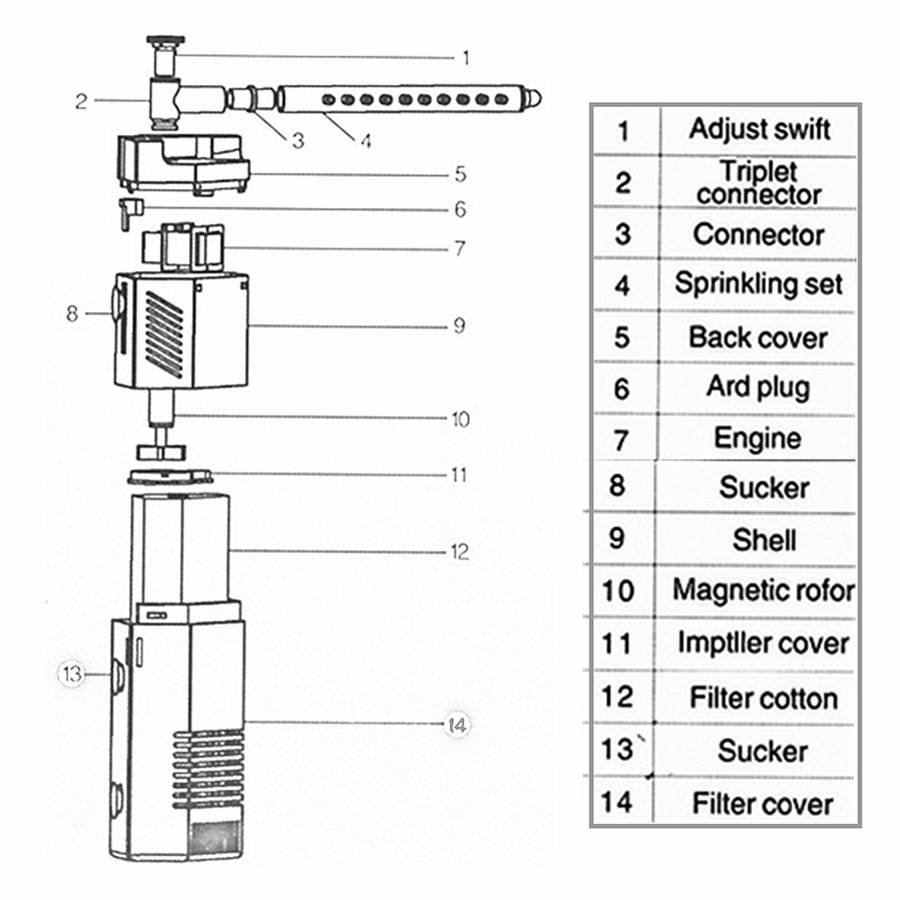 1
2
3
4
5
6
7
8
9
10
11
12
13
14

| 1 | Adjust swift |
|---|---|
| 2 | Triplet connector |
| 3 | Connector |
| 4 | Sprinkling set |
| 5 | Back cover |
| 6 | Ard plug |
| 7 | Engine |
| 8 | Sucker |
| 9 | Shell |
| 10 | Magnetic rofor |
| 11 | Imptller cover |
| 12 | Filter cotton |
| 13 | Sucker |
| 14 | Filter cover |